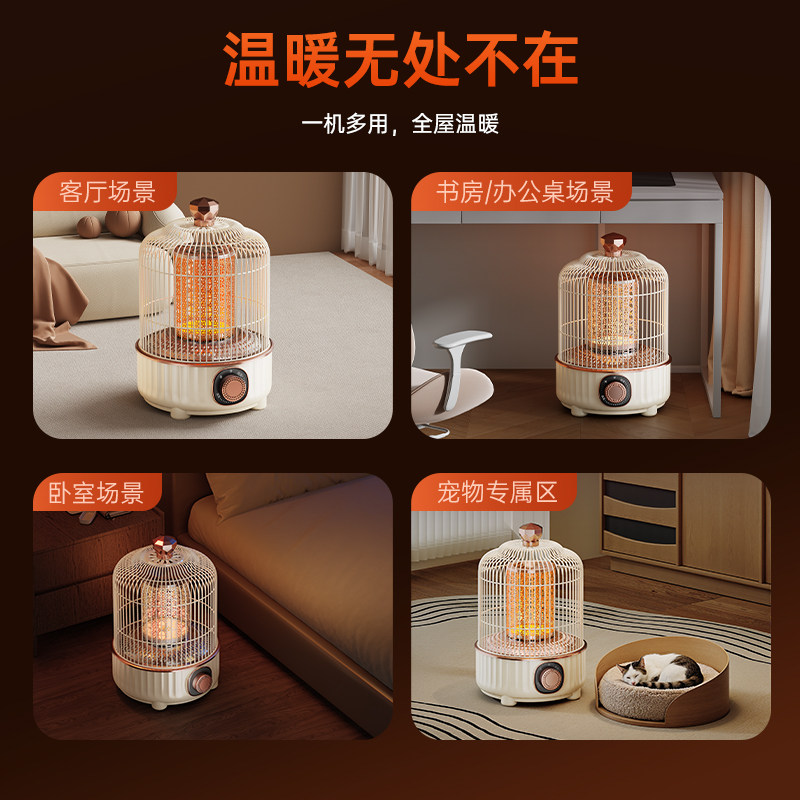 温暖无处不在

一机多用，全屋温暖

客厅场景

书房/办公桌场景

卧室场景

宠物专属区