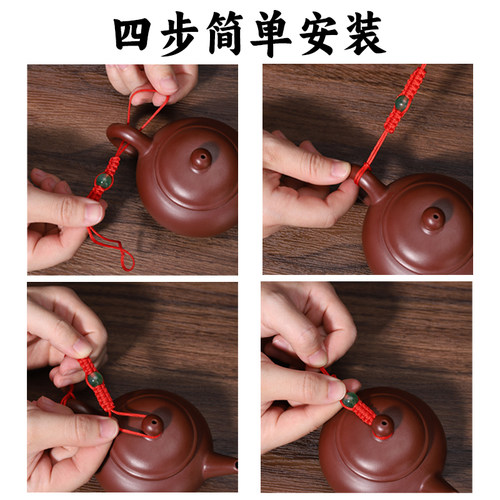 四步简单安装