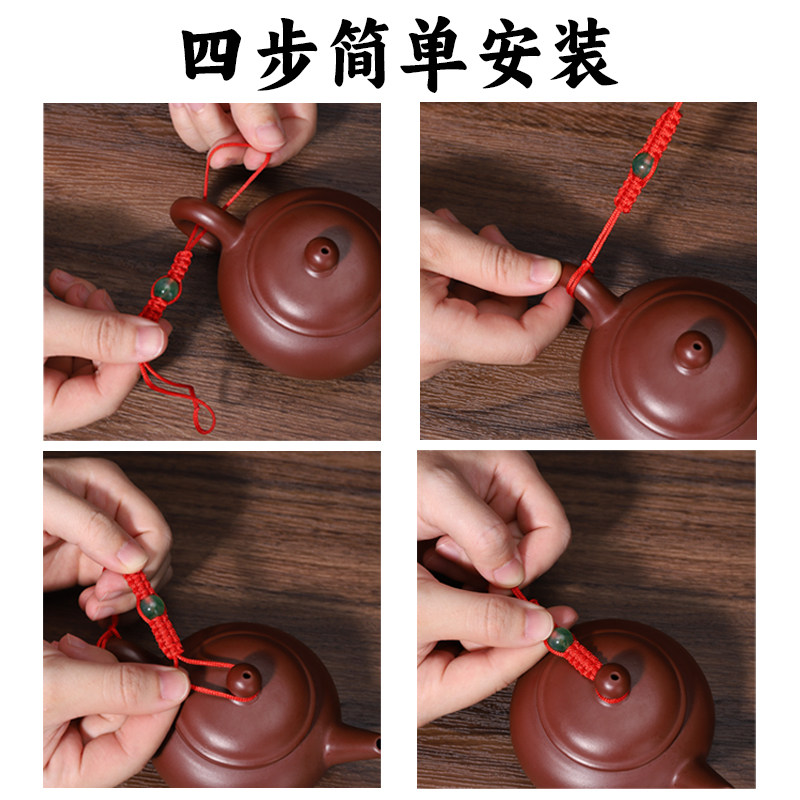 四步简单安装