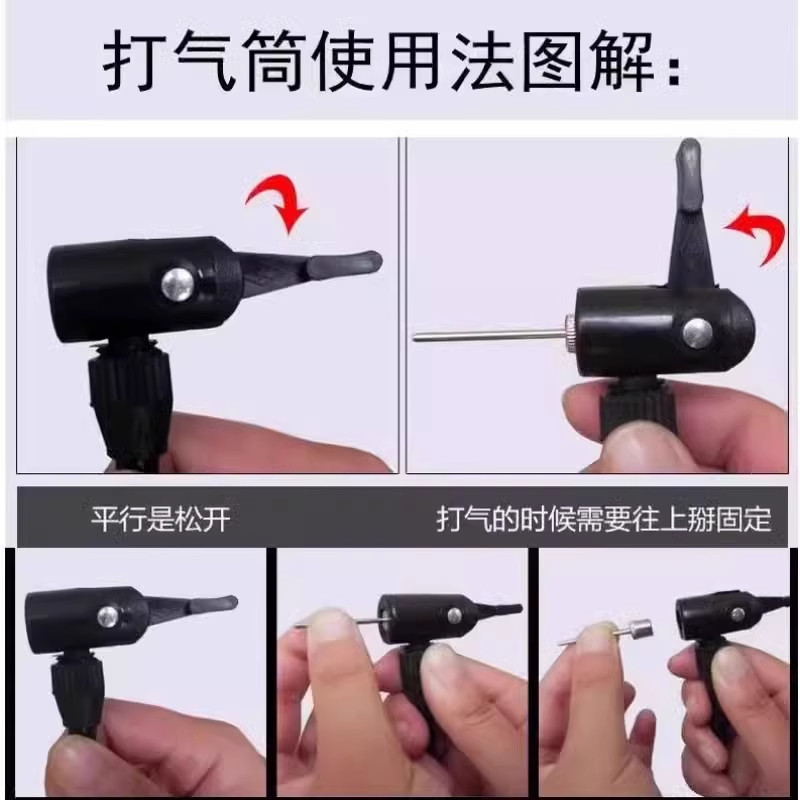 打气筒使用法图解：

平行是松开

打气的时候需要往上掰固定