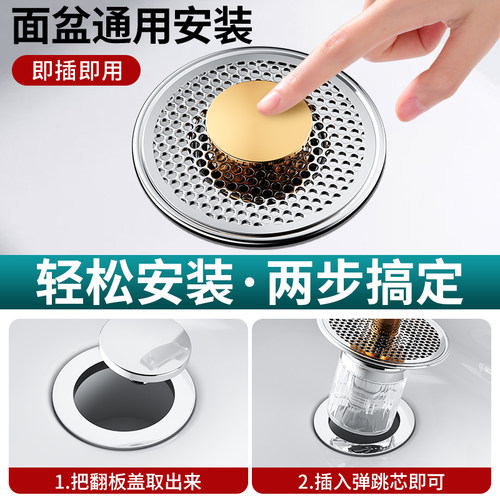 面盆通用安装

即插即用

轻松安装·两步搞定

1.把翻板盖取出来

2.插入弹跳芯即可