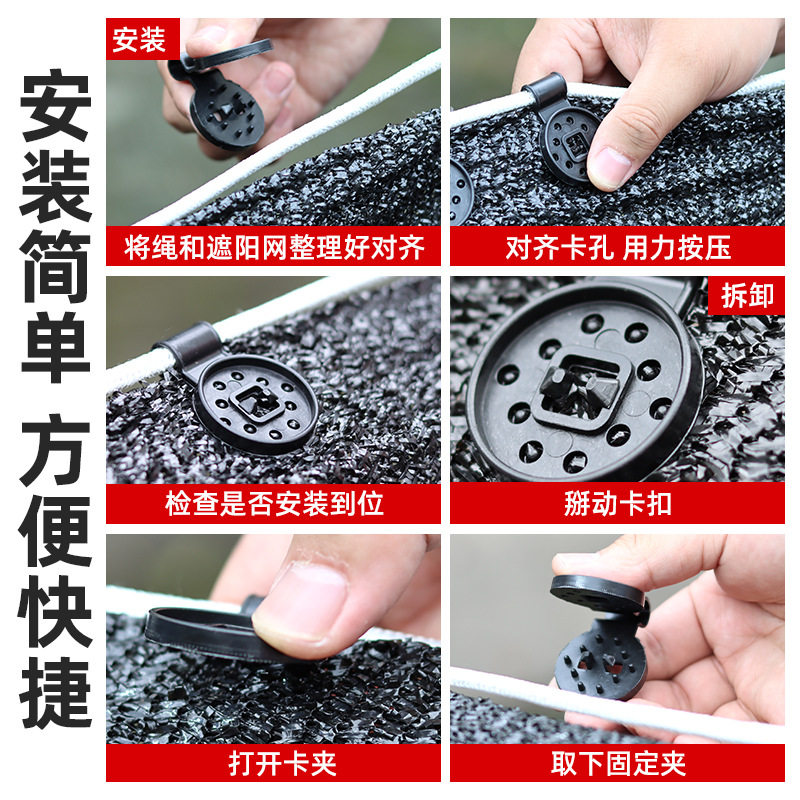 安装简单 方便快捷

安装

将绳和遮阳网整理好对齐

对齐卡孔 用力按压

检查是否安装到位

拆卸

掰动卡扣

打开卡夹

取下固定夹