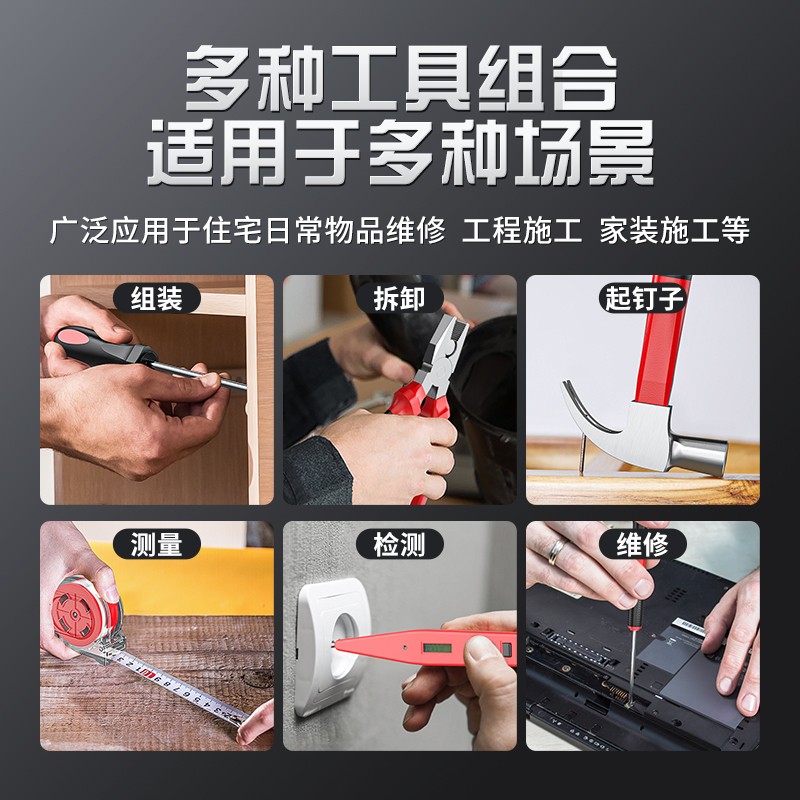 多种工具组合
适用于多种场景

广泛应用于住宅日常物品维修 工程施工 家装施工等

组装

拆卸

起钉子

测量

检测

维修