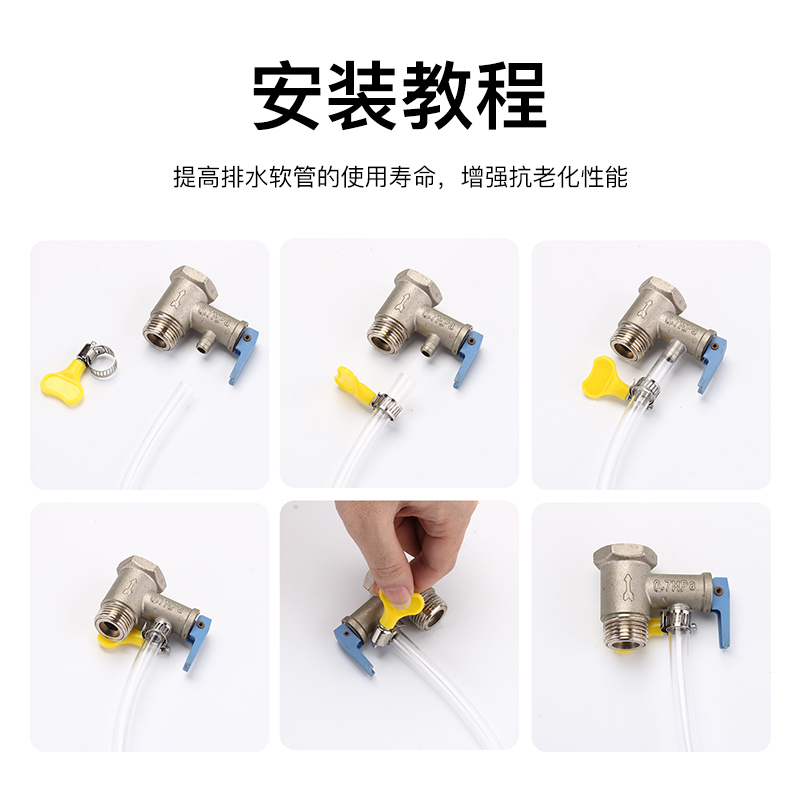 安装教程

提高排水软管的使用寿命，增强抗老化性能

0.7MPa