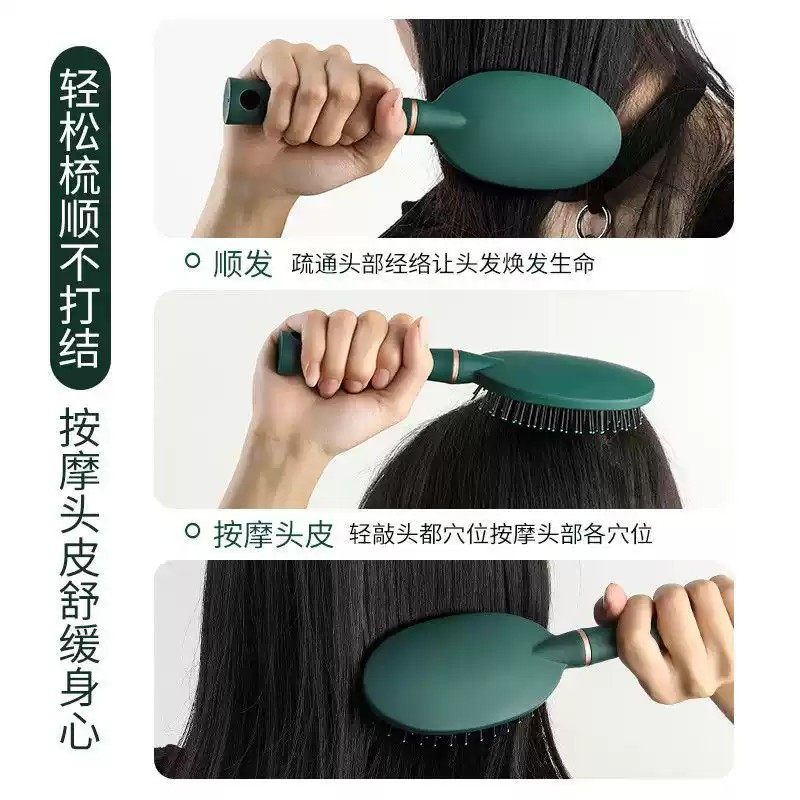 轻松梳顺不打结

按摩头皮舒缓身心

顺发 疏通头部经络让头发焕发生命

按摩头皮 轻敲头都穴位按摩头部各穴位