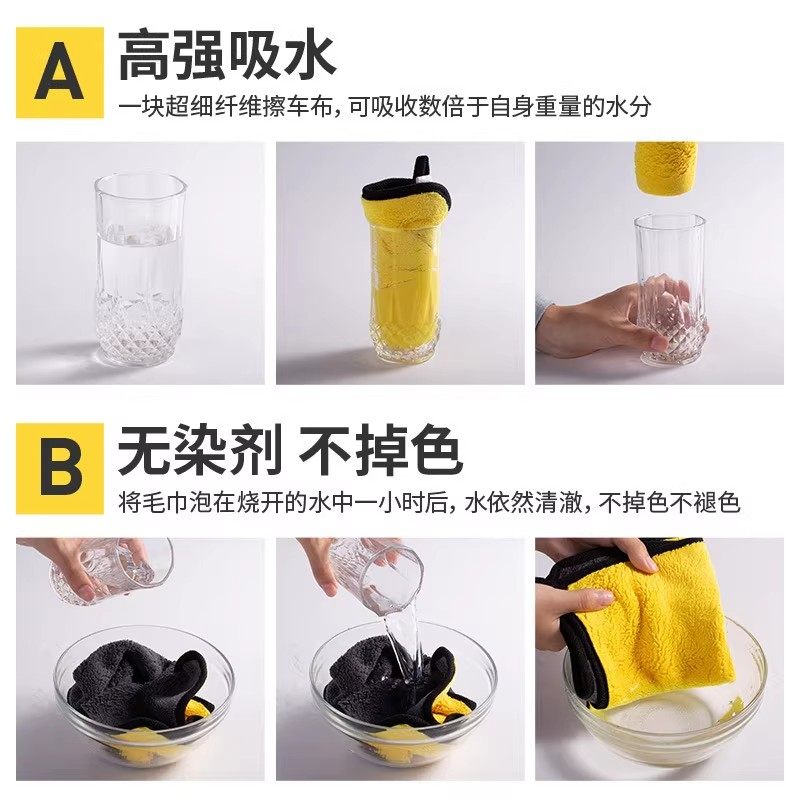 A 高强吸水

一块超细纤维擦车布，可吸收数倍于自身重量的水分

B 无染剂 不掉色

将毛巾泡在烧开的水中一小时后，水依然清澈，不掉色不褪色