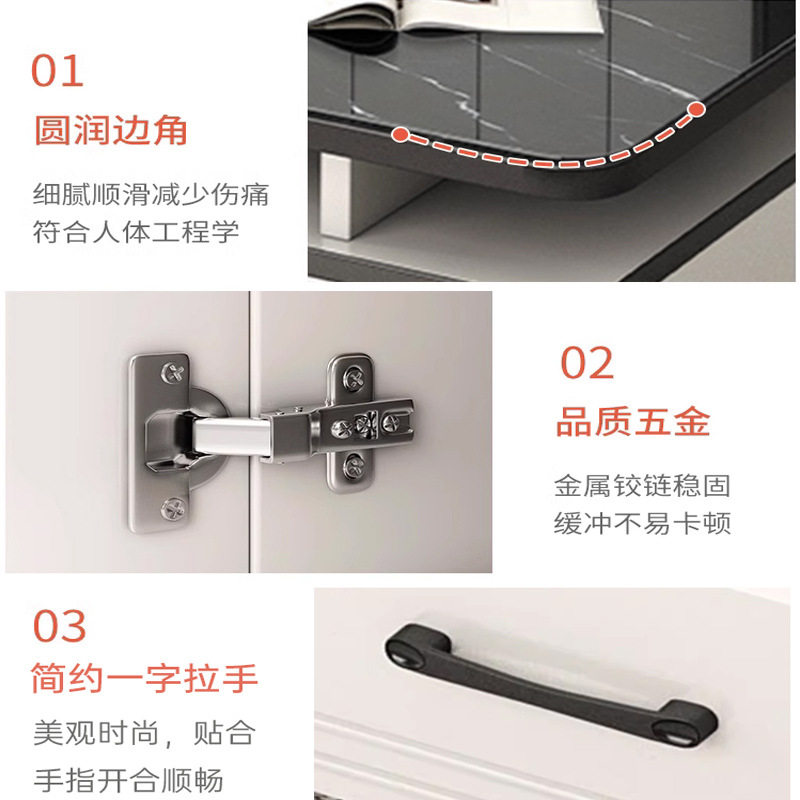 01
圆润边角
细腻顺滑减少伤痛
符合人体工程学

02
品质五金
金属铰链稳固
缓冲不易卡顿

03
简约一字拉手
美观时尚，贴合
手指开合顺畅