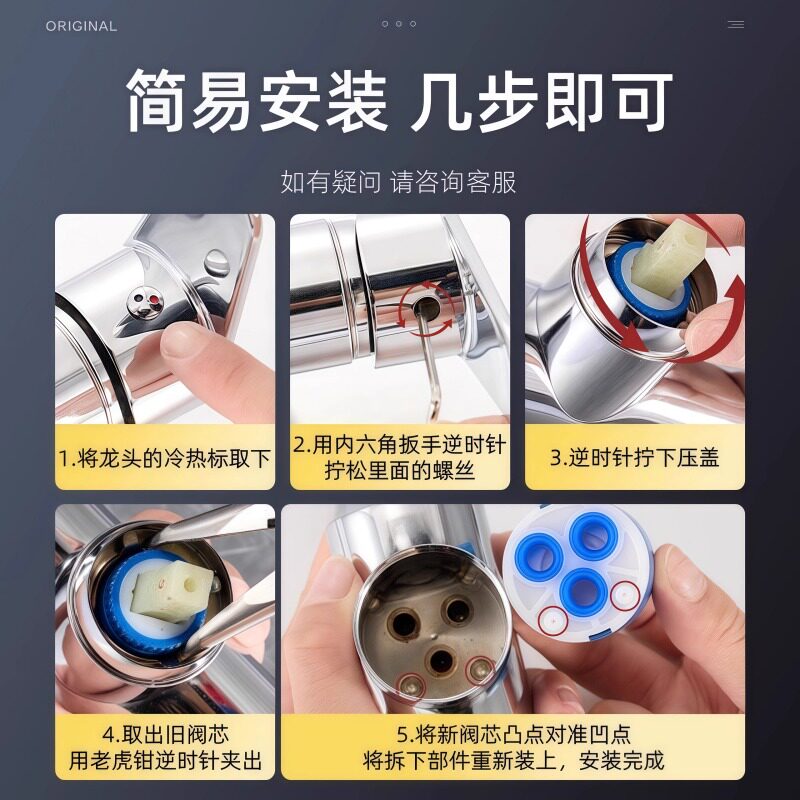 ORIGINAL

简易安装 几步即可

如有疑问 请咨询客服

1.将龙头的冷热标取下

2.用内六角扳手逆时针拧松里面的螺丝

3.逆时针拧下压盖

4.取出旧阀芯
用老虎钳逆时针夹出

5.将新阀芯凸点对准凹点
将拆下部件重新装上，安装完成