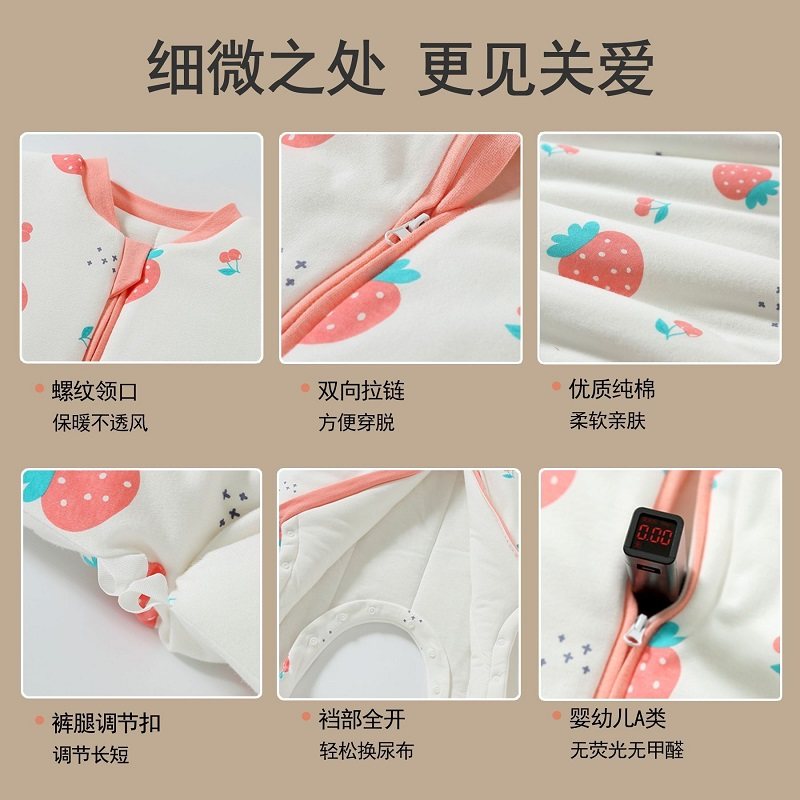 细微之处 更见关爱

螺纹领口
保暖不透风

双向拉链
方便穿脱

优质纯棉
柔软亲肤

0.00

裤腿调节扣
调节长短

裆部全开
轻松换尿布

婴幼儿A类
无荧光无甲醛