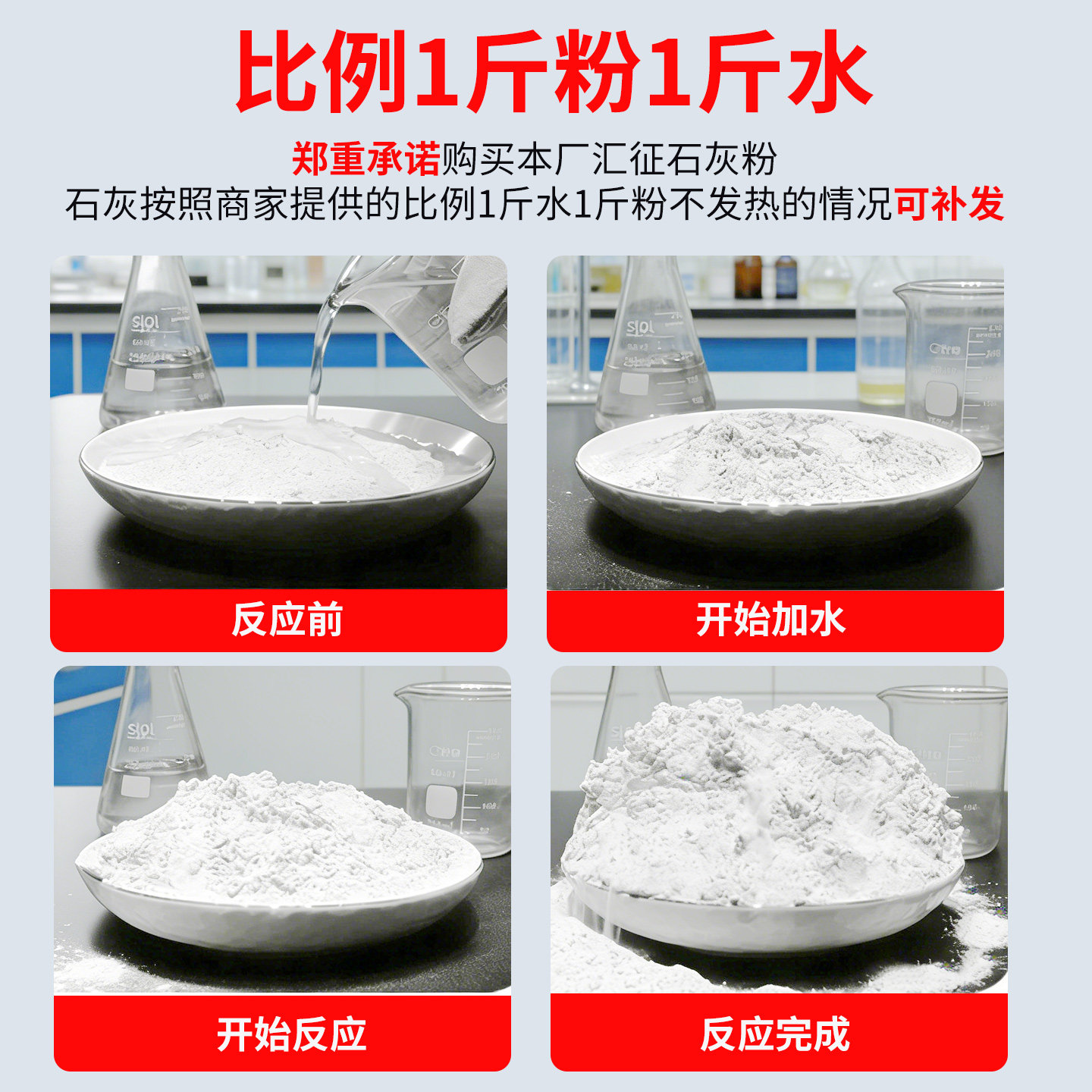 比例1斤粉1斤水

郑重承诺购买本厂汇征石灰粉
石灰按照商家提供的比例1斤水1斤粉不发热的情况可补发

反应前

开始加水

开始反应

反应完成