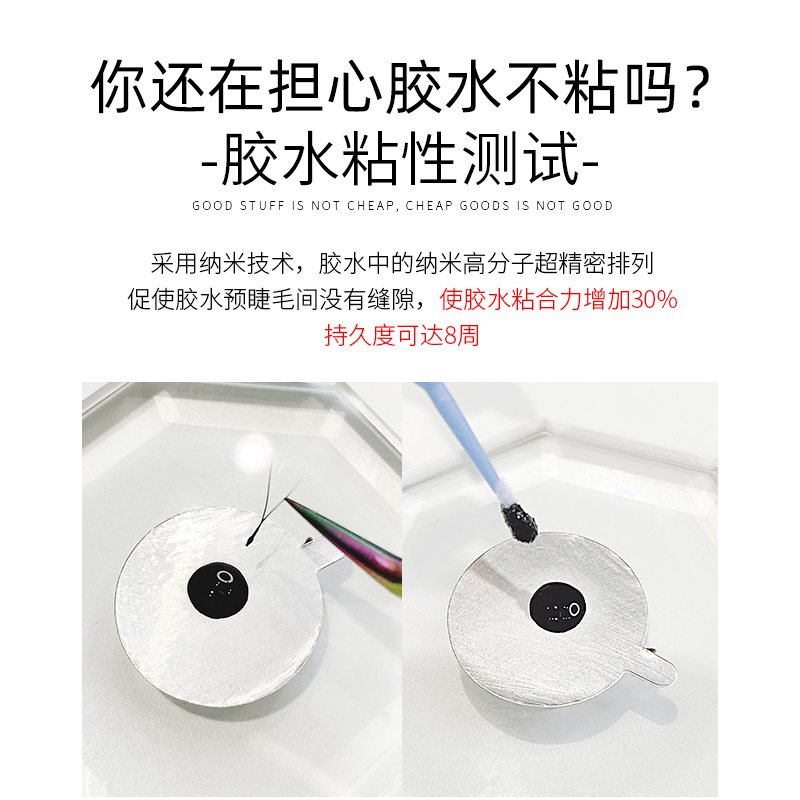 你还在担心胶水不粘吗？
-胶水粘性测试-

GOOD STUFF IS NOT CHEAP, CHEAP GOODS IS NOT GOOD

采用纳米技术，胶水中的纳米高分子超精密排列
促使胶水预睫毛间没有缝隙，使胶水粘合力增加30%
持久度可达8周