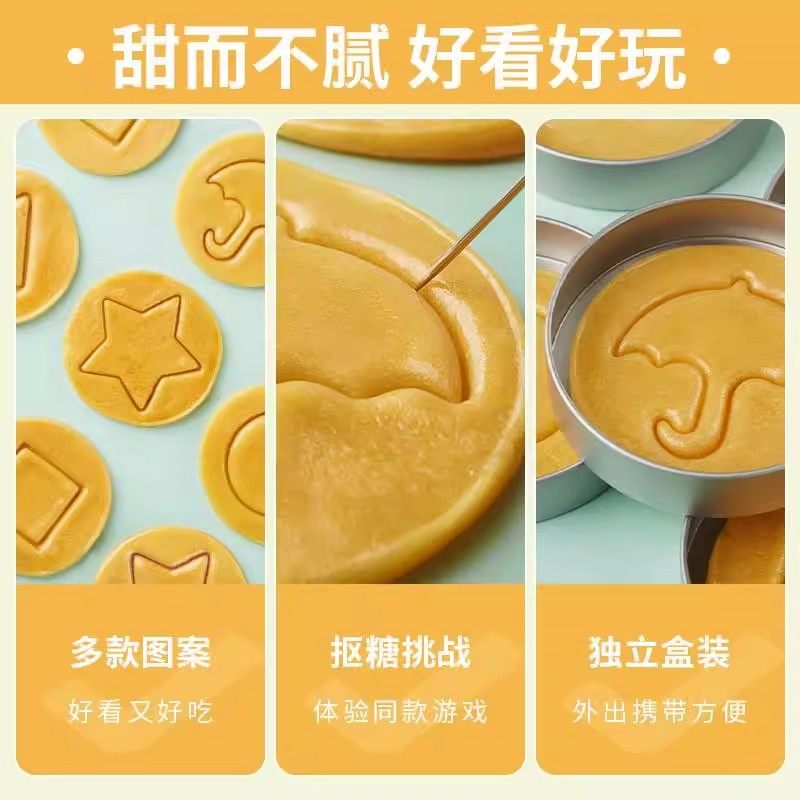 · 甜而不腻 好看好玩 ·

多款图案
好看又好吃

抠糖挑战
体验同款游戏

独立盒装
外出携带方便