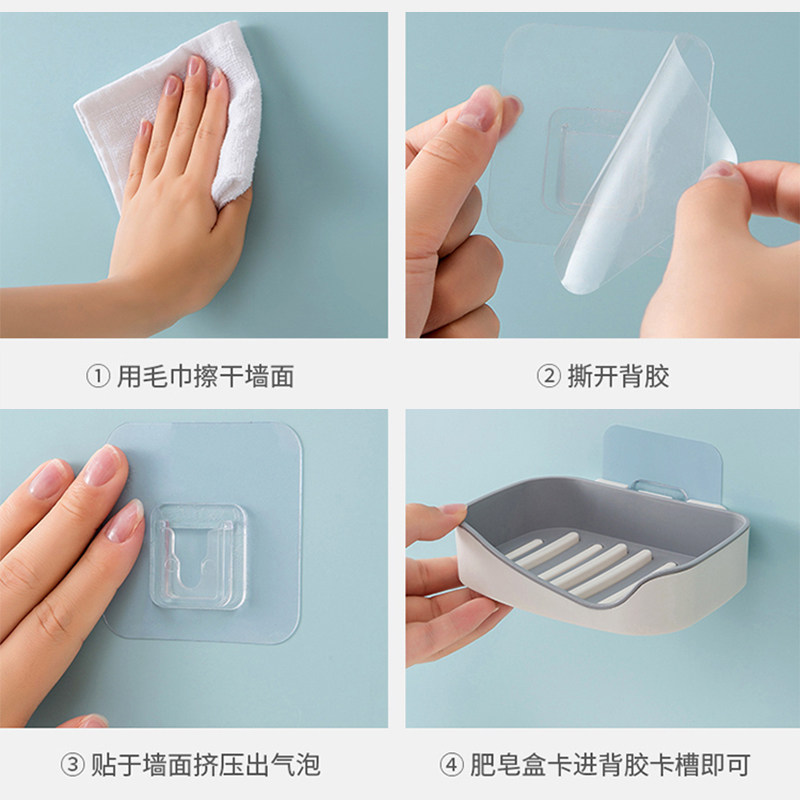 ① 用毛巾擦干墙面

② 撕开背胶

③ 贴于墙面挤压出气泡

④ 肥皂盒卡进背胶卡槽即可