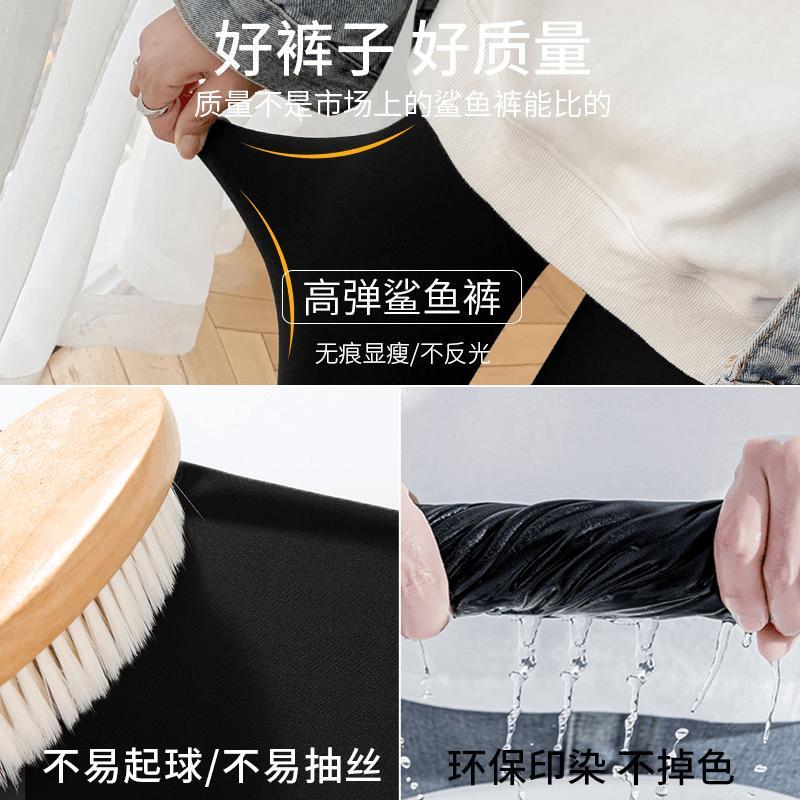 好裤子 好质量

质量不是市场上的鲨鱼裤能比的

高弹鲨鱼裤

无痕显瘦/不反光

不易起球/不易抽丝

环保印染 不掉色