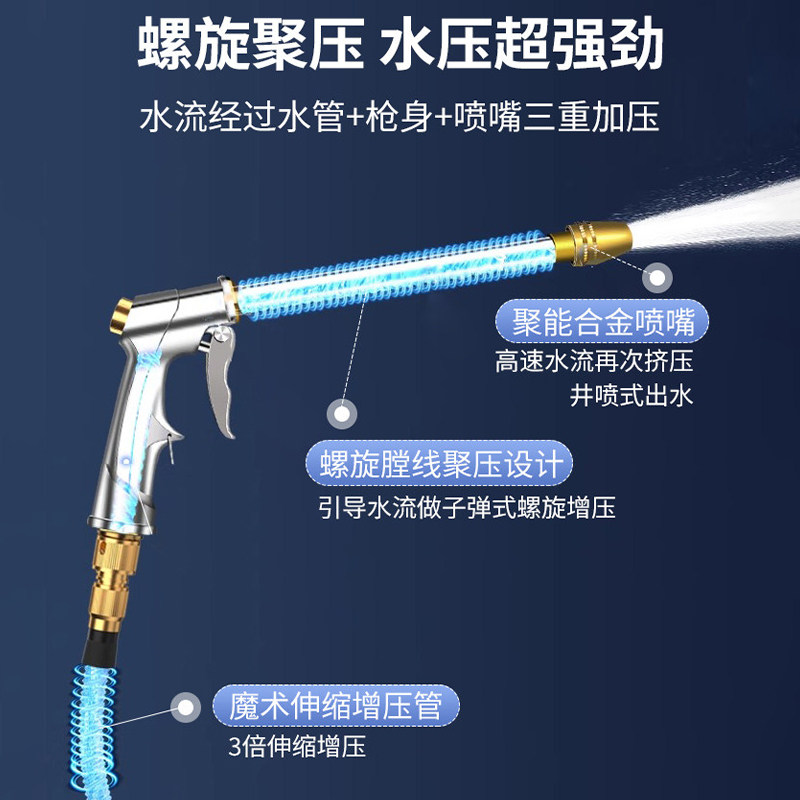 螺旋聚压 水压超强劲

水流经过水管+枪身+喷嘴三重加压

聚能合金喷嘴

高速水流再次挤压
井喷式出水

螺旋膛线聚压设计

引导水流做子弹式螺旋增压

魔术伸缩增压管

3倍伸缩增压