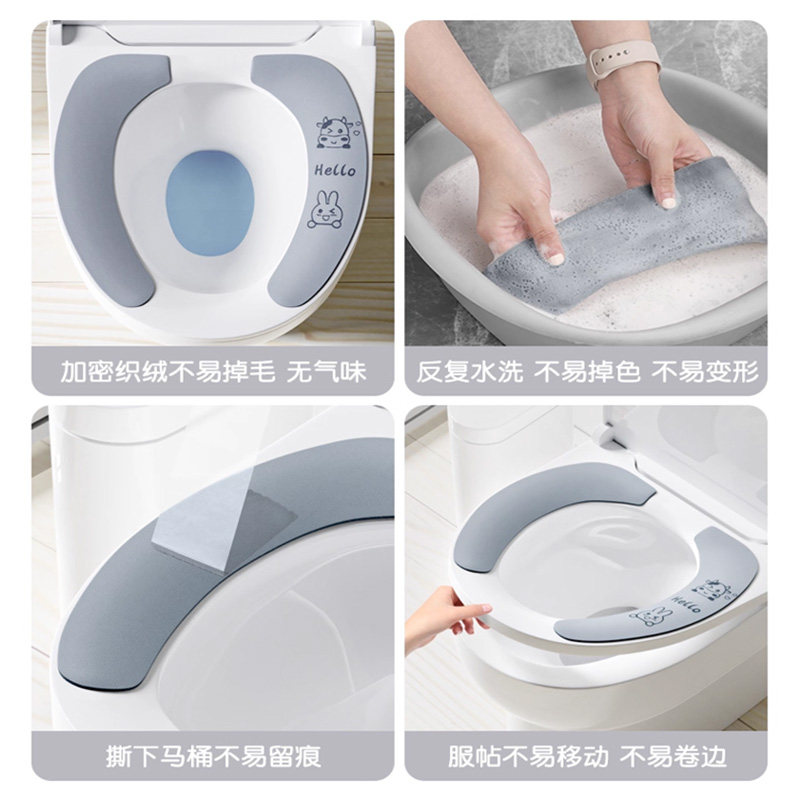 Hello

加密织绒不易掉毛 无气味

反复水洗 不易掉色 不易变形

撕下马桶不易留痕

Hello

服帖不易移动 不易卷边