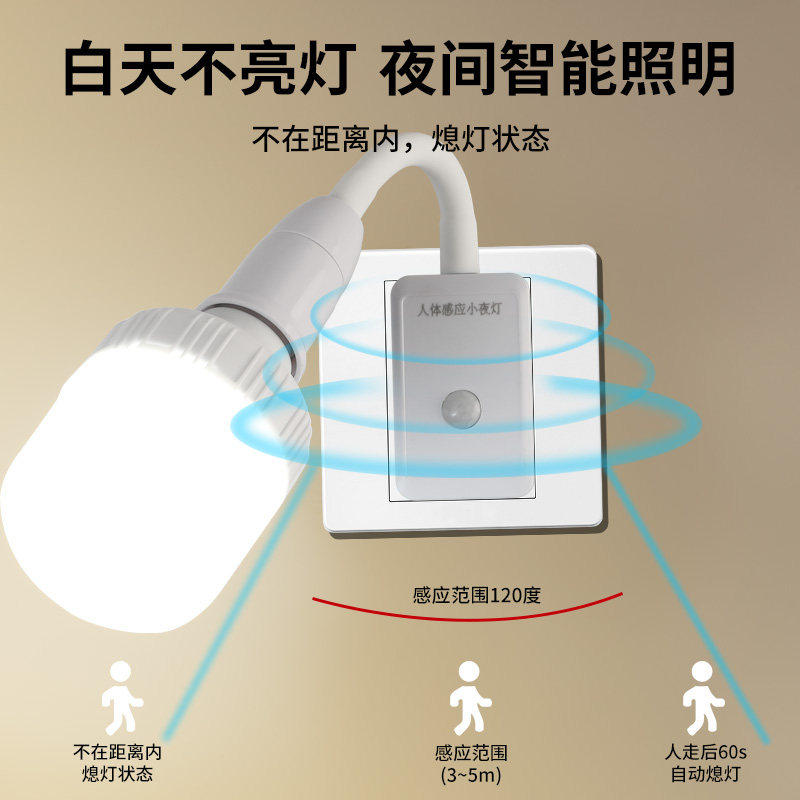 白天不亮灯 夜间智能照明

不在距离内，熄灯状态

人体感应小夜灯

感应范围120度

不在距离内
熄灯状态

感应范围
(3~5m)

人走后60s
自动熄灯