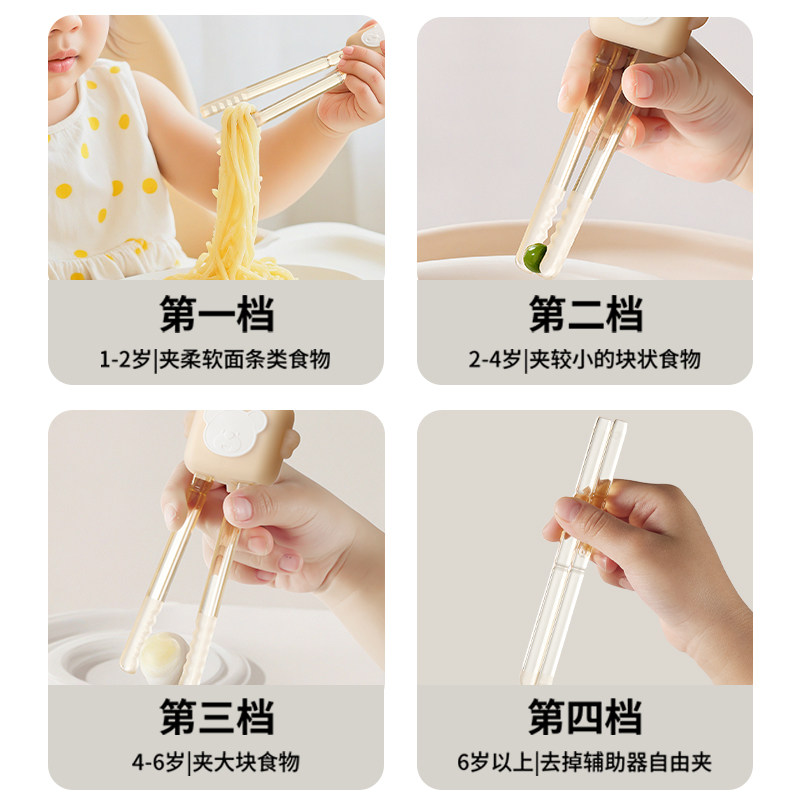 第一档
1-2岁|夹柔软面条类食物

第二档
2-4岁|夹较小的块状食物

第三档
4-6岁|夹大块食物

第四档
6岁以上|去掉辅助器自由夹