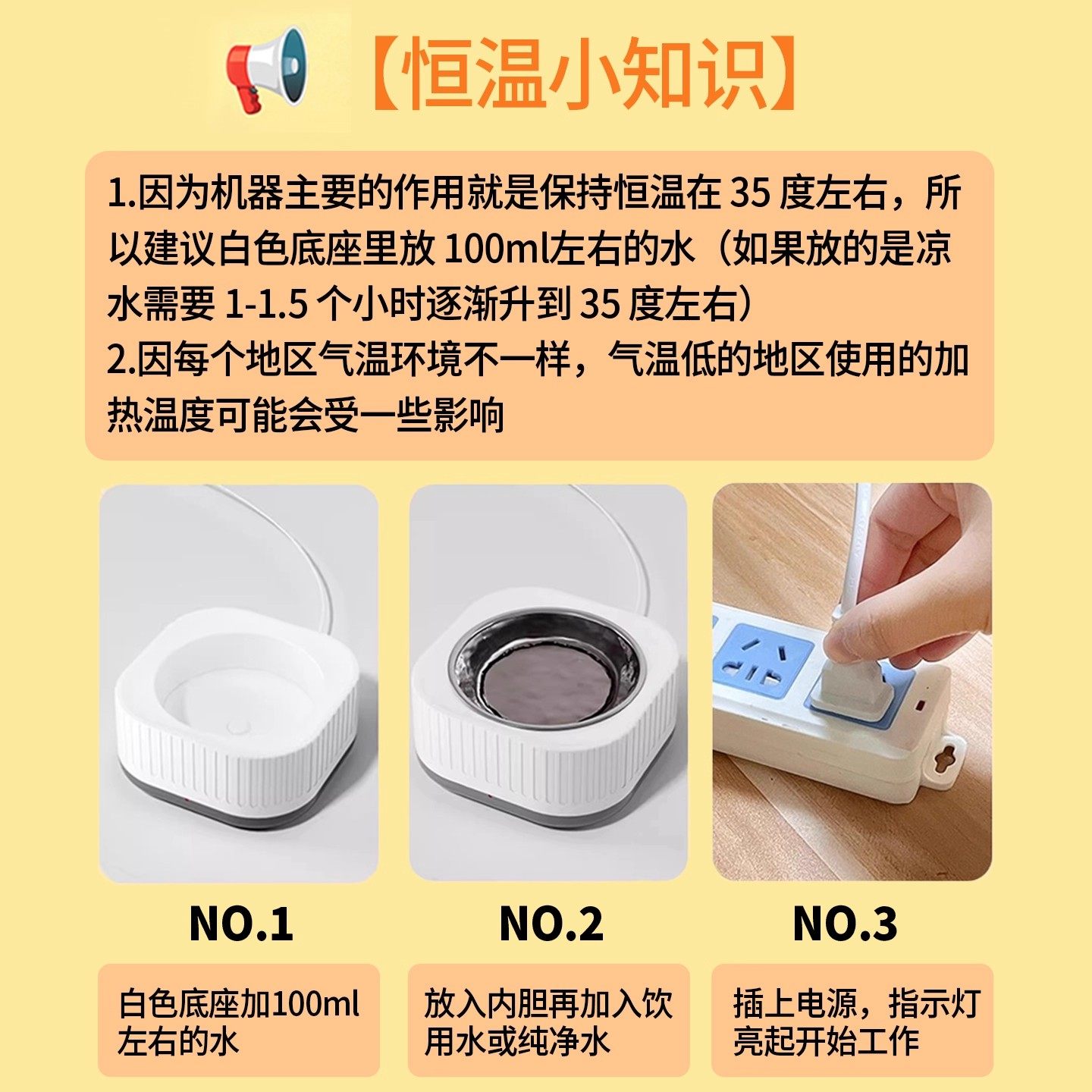 【恒温小知识】

1.因为机器主要的作用就是保持恒温在 35 度左右，所以建议白色底座里放 100ml左右的水（如果放的是凉水需要 1-1.5 个小时逐渐升到 35 度左右）
2.因每个地区气温环境不一样，气温低的地区使用的加热温度可能会受一些影响

NO.1

白色底座加100ml左右的水

NO.2

放入内胆再加入饮用水或纯净水

NO.3

插上电源，指示灯亮起开始工作