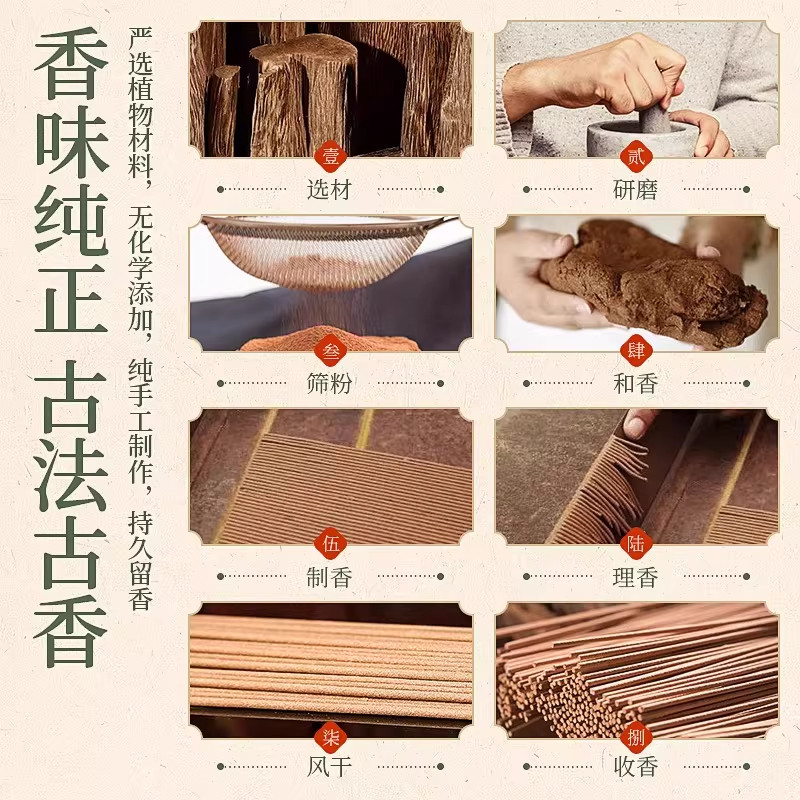 香味纯正 古法古香

严选植物材料，无化学添加，纯手工制作，持久留香

壹
选材

贰
研磨

叁
筛粉

肆
和香

伍
制香

陆
理香

柒
风干

捌
收香