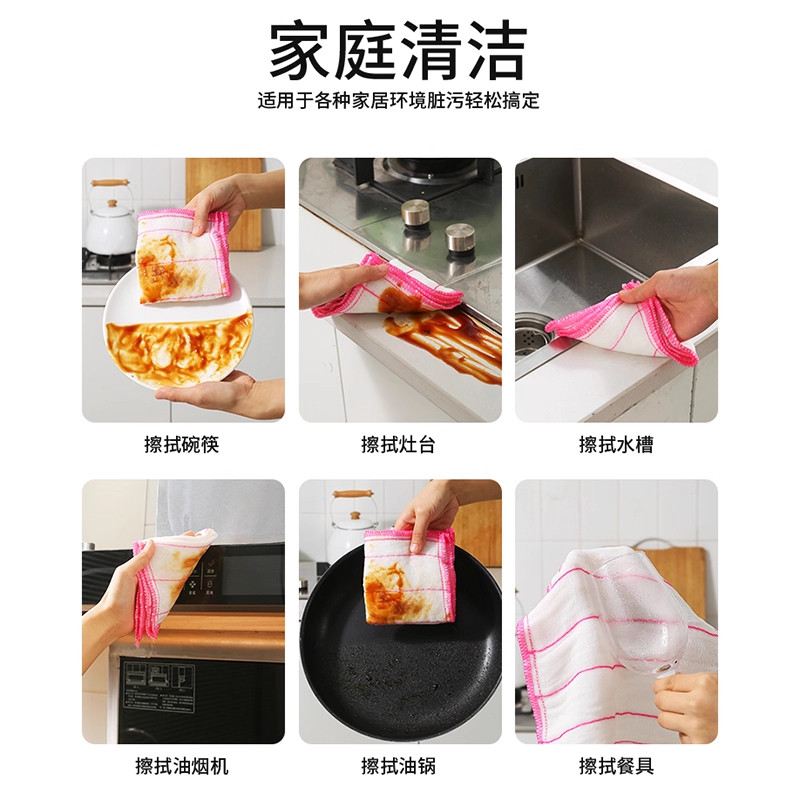 家庭清洁

适用于各种家居环境脏污轻松搞定

擦拭碗筷

擦拭灶台

擦拭水槽

擦拭油烟机

擦拭油锅

擦拭餐具