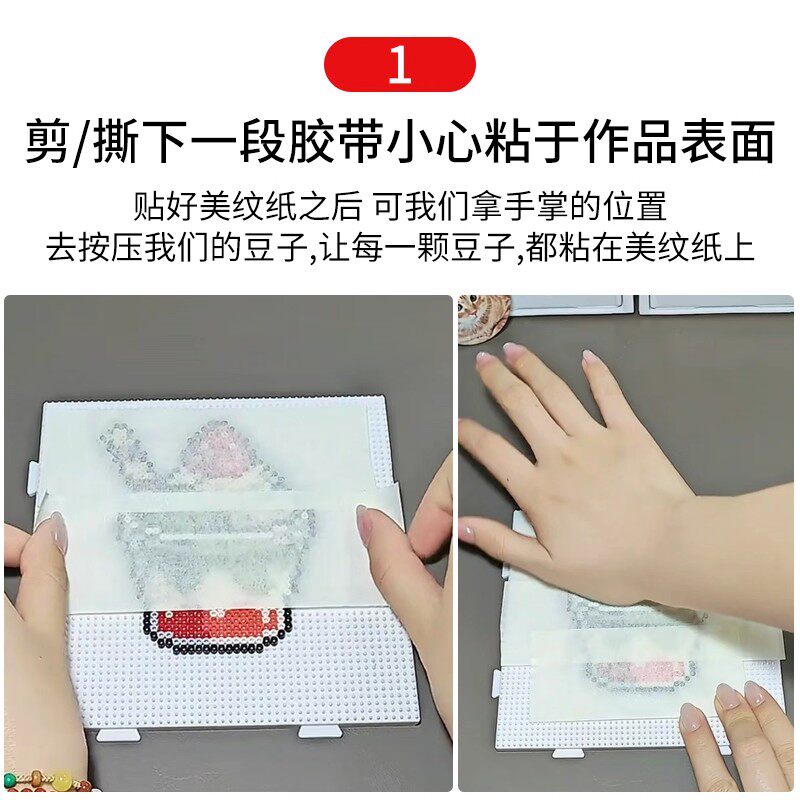 1

剪/撕下一段胶带小心粘于作品表面

贴好美纹纸之后 可我们拿手掌的位置
去按压我们的豆子,让每一颗豆子,都粘在美纹纸上