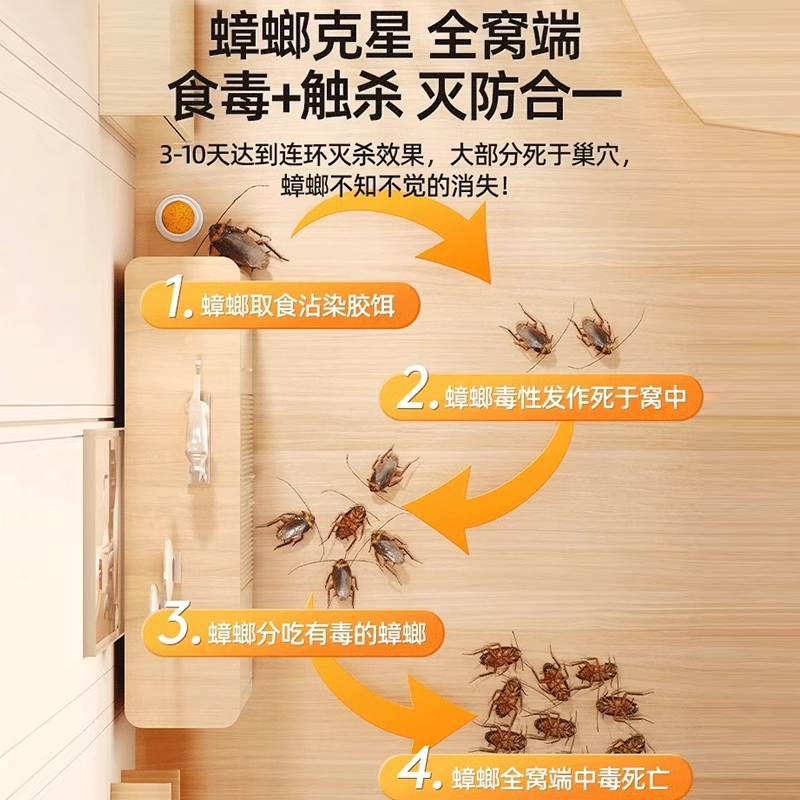 蟑螂克星 全窝端
食毒+触杀 灭防合一

3-10天达到连环灭杀效果，大部分死于巢穴，蟑螂不知不觉的消失！

1. 蟑螂取食沾染胶饵

2. 蟑螂毒性发作死于窝中

3. 蟑螂分吃有毒的蟑螂

4. 蟑螂全窝端中毒死亡