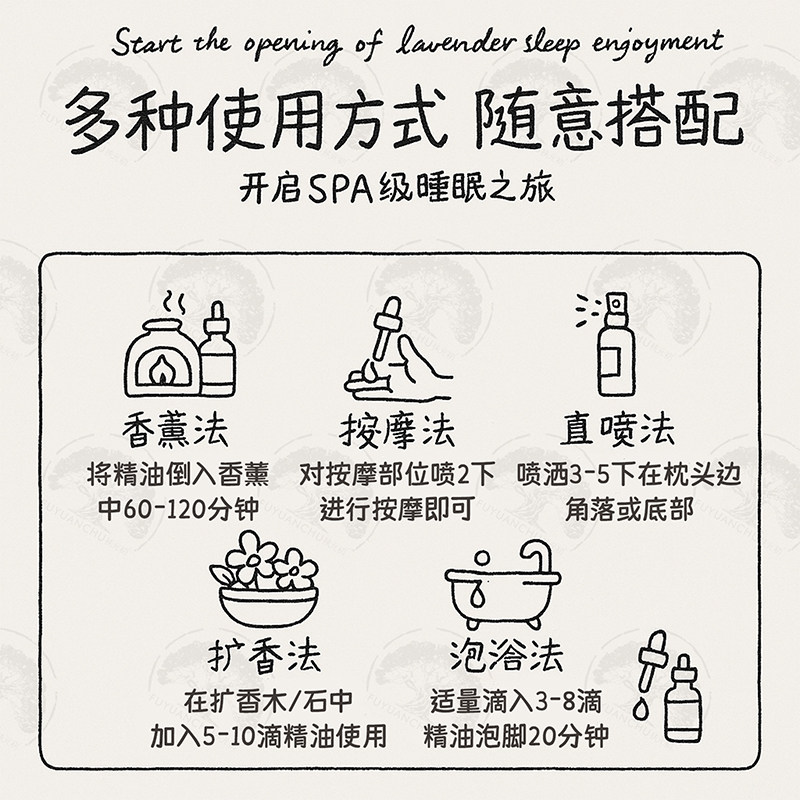 Start the opening of lavender sleep enjoyment

多种使用方式 随意搭配

开启SPA级睡眠之旅

香薰法
将精油倒入香薰中60-120分钟

按摩法
对按摩部位喷2下进行按摩即可

直喷法
喷洒3-5下在枕头边角落或底部

扩香法
在扩香木/石中加入5-10滴精油使用

泡浴法
适量滴入3-8滴精油泡脚20分钟