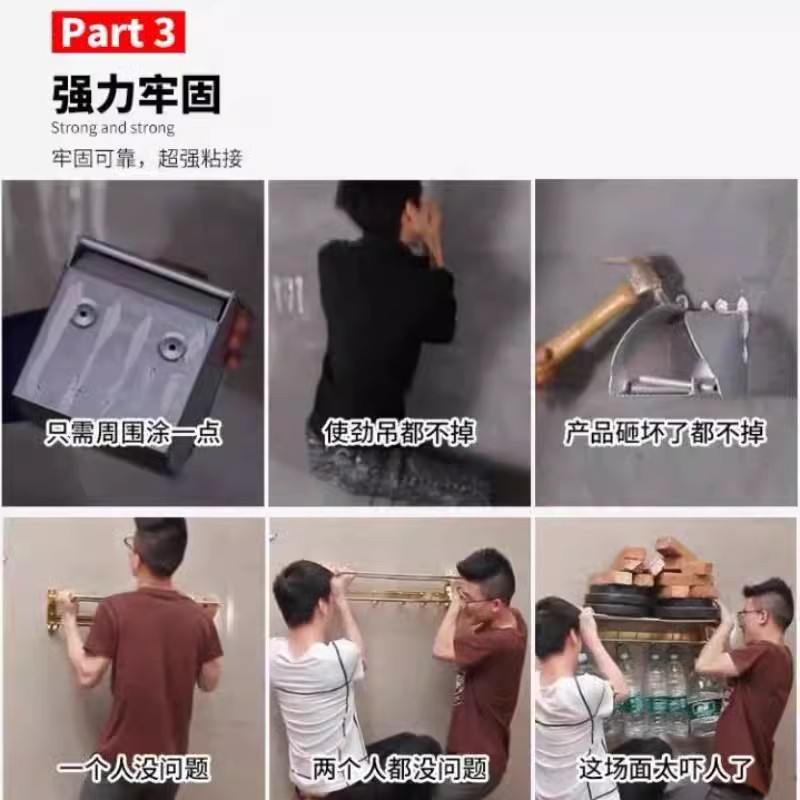 Part 3

强力牢固

Strong and strong

牢固可靠，超强粘接

只需周围涂一点

使劲吊都不掉

产品砸坏了都不掉

一个人没问题

两个人都没问题

这场面太吓人了