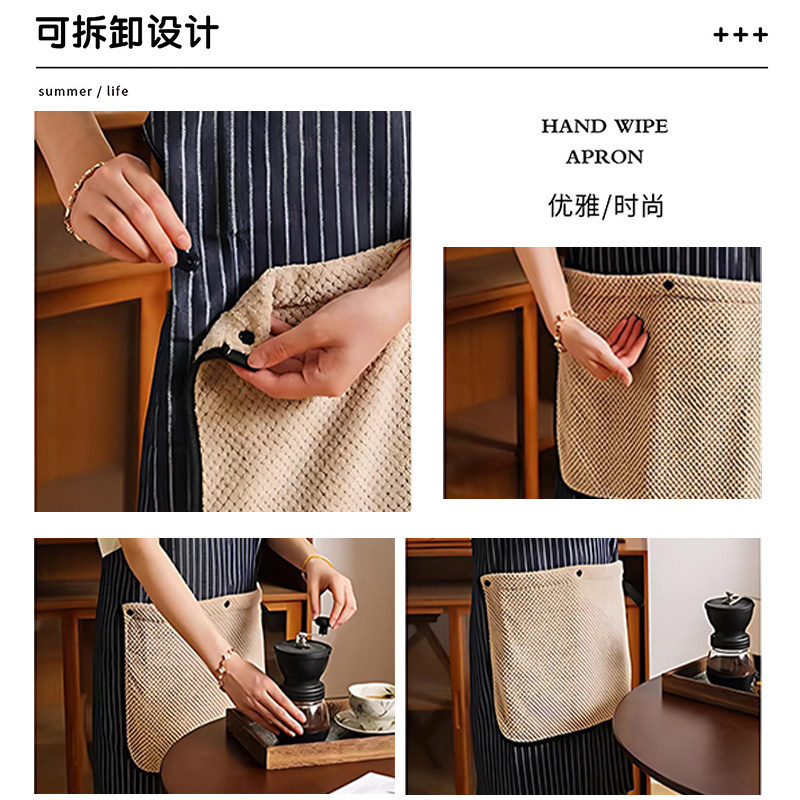 可拆卸设计

+++

summer / life

HAND WIPE
APRON

优雅/时尚