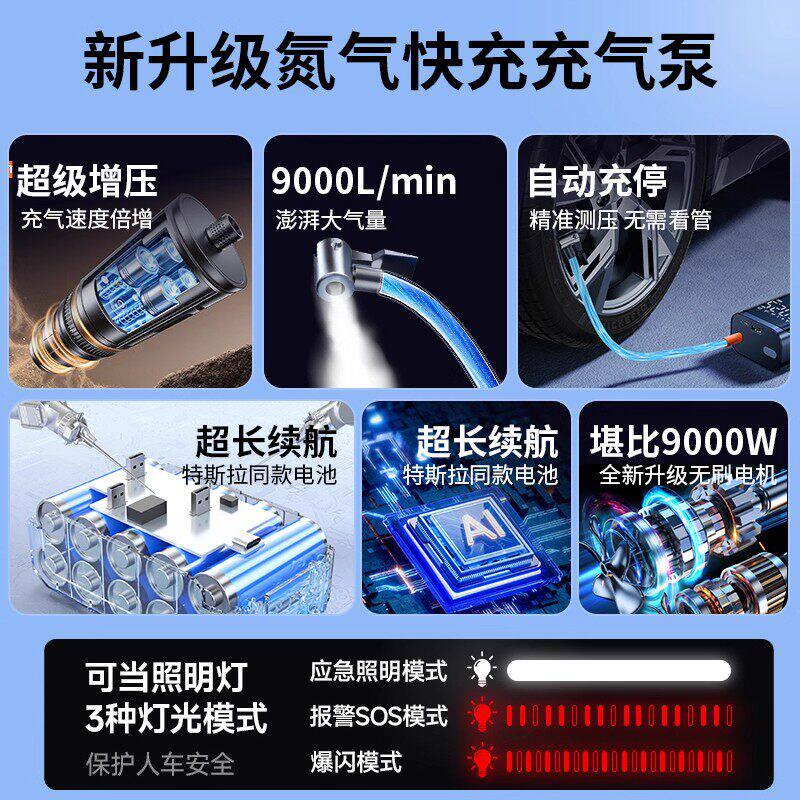 新升级氮气快充充气泵

超级增压
充气速度倍增

9000L/min
澎湃大气量

自动充停
精准测压 无需看管

超长续航
特斯拉同款电池

超长续航
特斯拉同款电池

AI

堪比9000W
全新升级无刷电机

可当照明灯
3种灯光模式
保护人车安全

应急照明模式
报警SOS模式
爆闪模式