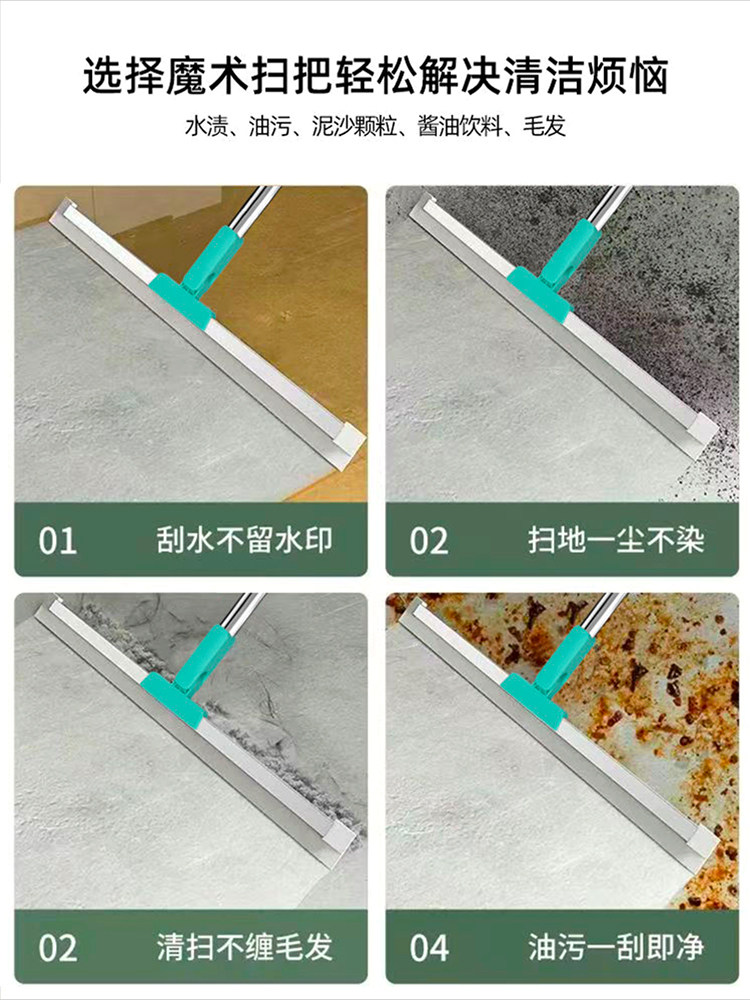 选择魔术扫把轻松解决清洁烦恼

水渍、油污、泥沙颗粒、酱油饮料、毛发

01 刮水不留水印

02 扫地一尘不染

02 清扫不缠毛发

04 油污一刮即净