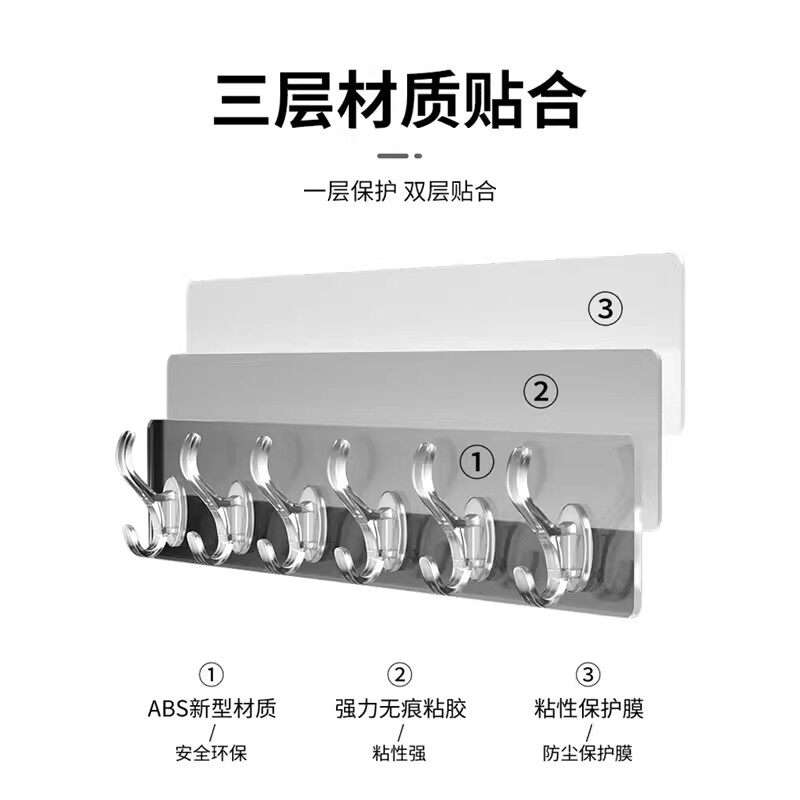 三层材质贴合

一层保护 双层贴合

③

②

①

①
ABS新型材质
/
安全环保

②
强力无痕粘胶
/
粘性强

③
粘性保护膜
/
防尘保护膜