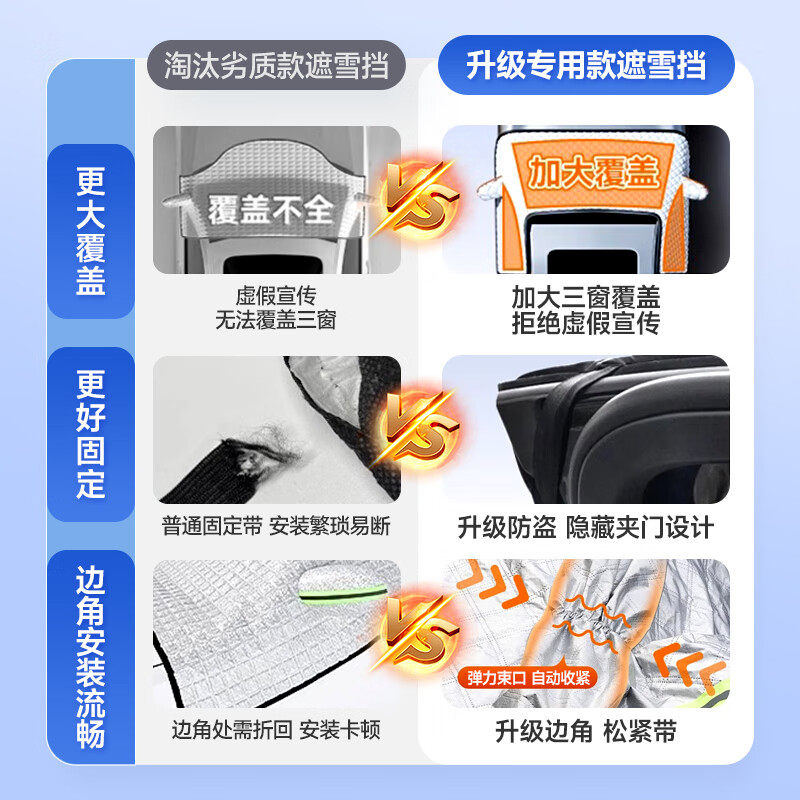 淘汰劣质款遮雪挡

升级专用款遮雪挡

更大覆盖

覆盖不全

VS

加大覆盖

虚假宣传
无法覆盖三窗

加大三窗覆盖
拒绝虚假宣传

更好固定

VS

普通固定带 安装繁琐易断

升级防盗 隐藏夹门设计

边角安装流畅

VS

弹力束口 自动收紧

边角处需折回 安装卡顿

升级边角 松紧带