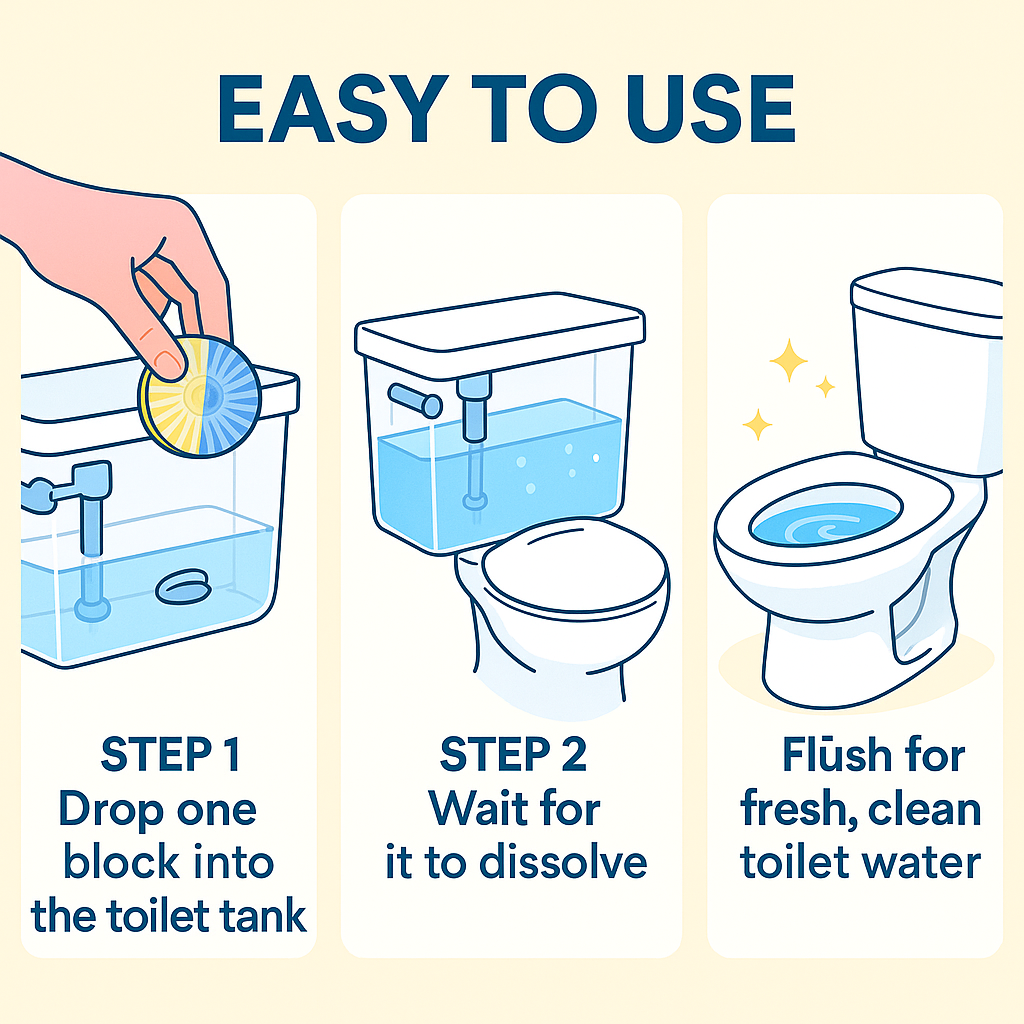 EASY TO USE

STEP 1
Drop one block into the toilet tank

STEP 2
Wait for it to dissolve

Flūsh for fresh, clean toilet water