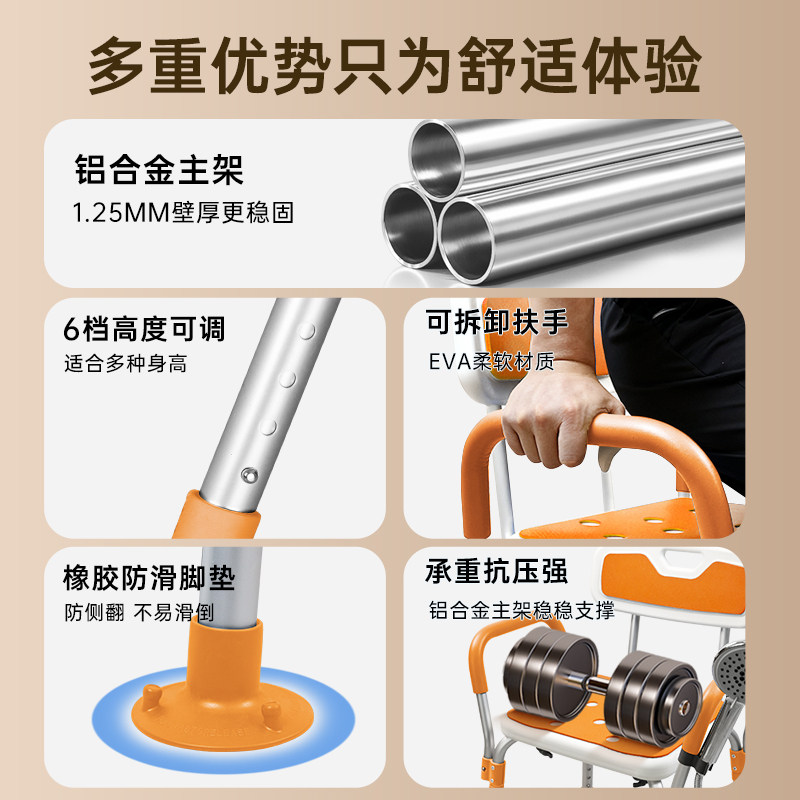 多重优势只为舒适体验

铝合金主架
1.25MM壁厚更稳固

6档高度可调
适合多种身高

可拆卸扶手
EVA柔软材质

橡胶防滑脚垫
防侧翻 不易滑倒

承重抗压强
铝合金主架稳稳支撑