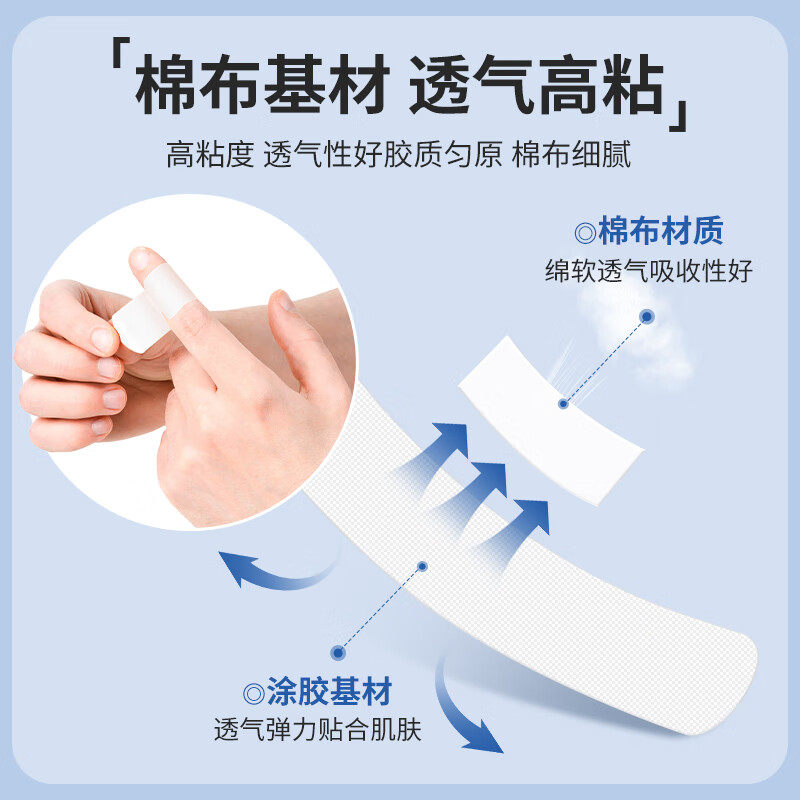 「棉布基材 透气高粘」

高粘度 透气性好胶质匀原 棉布细腻

◎棉布材质
绵软透气吸收性好

◎涂胶基材
透气弹力贴合肌肤