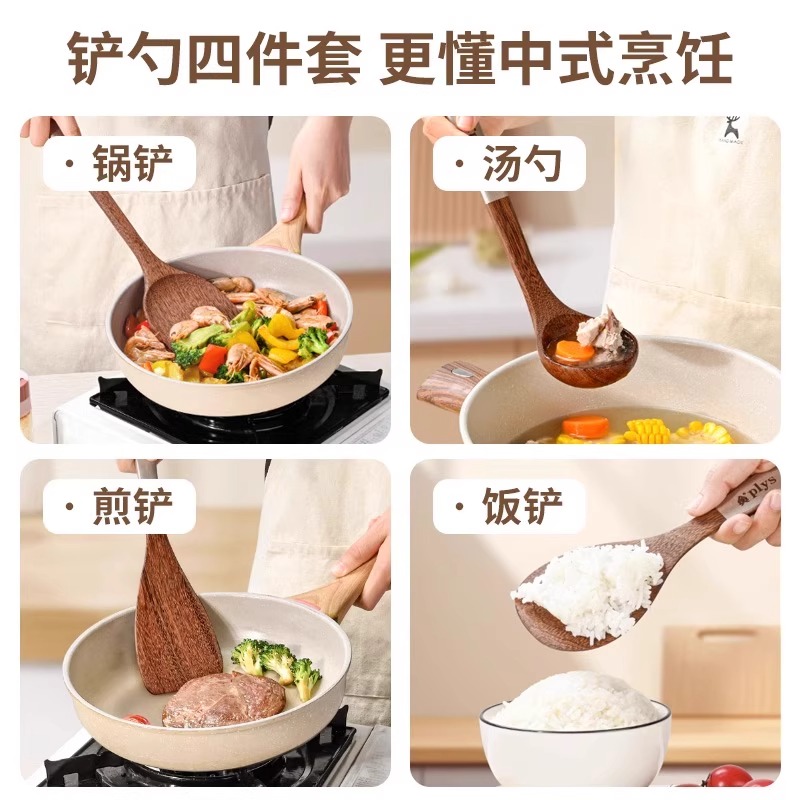 铲勺四件套 更懂中式烹饪

· 锅铲

· 汤勺

· 煎铲

· 饭铲

plys