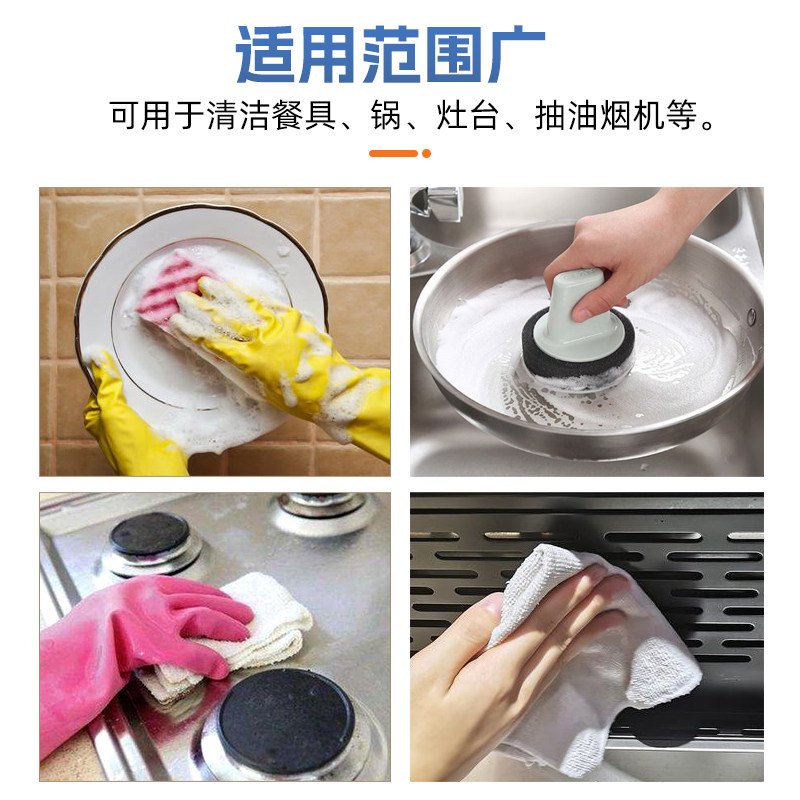 适用范围广

可用于清洁餐具、锅、灶台、抽油烟机等。