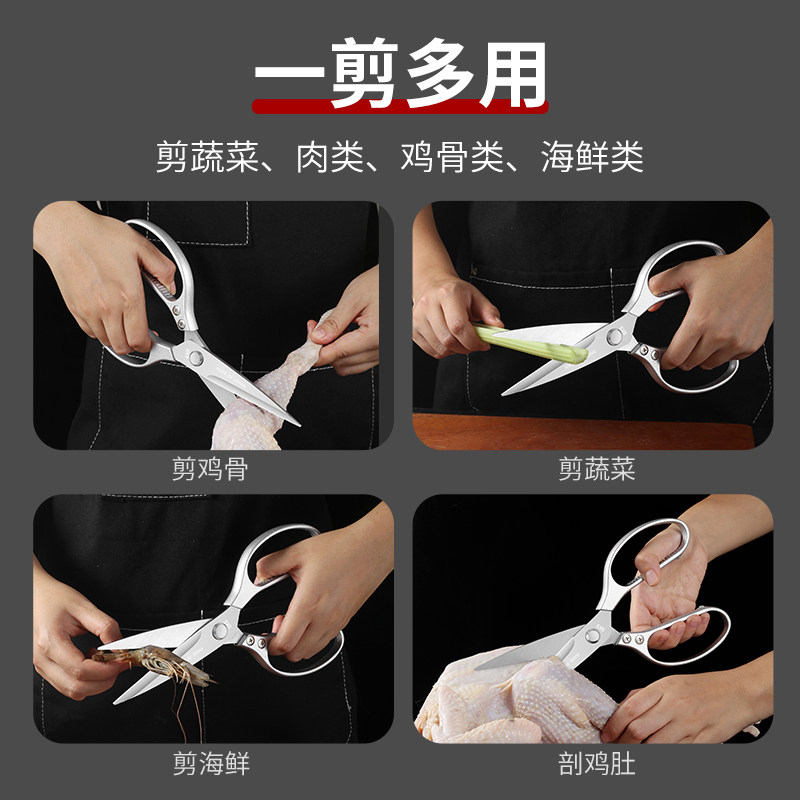 一剪多用

剪蔬菜、肉类、鸡骨类、海鲜类

剪鸡骨

剪蔬菜

剪海鲜

剖鸡肚