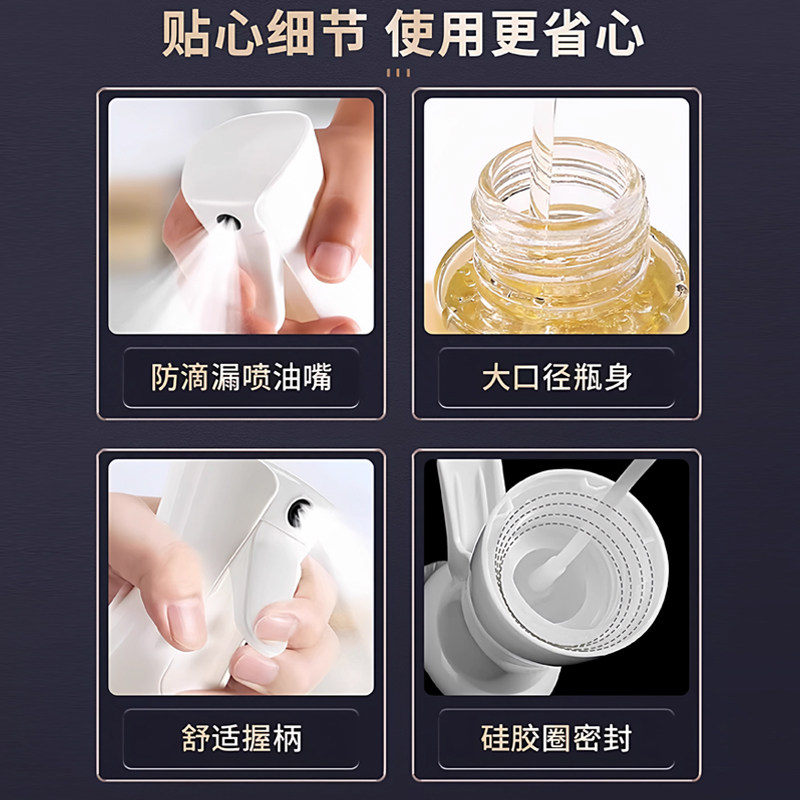 贴心细节 使用更省心

防滴漏喷油嘴

大口径瓶身

舒适握柄

硅胶圈密封