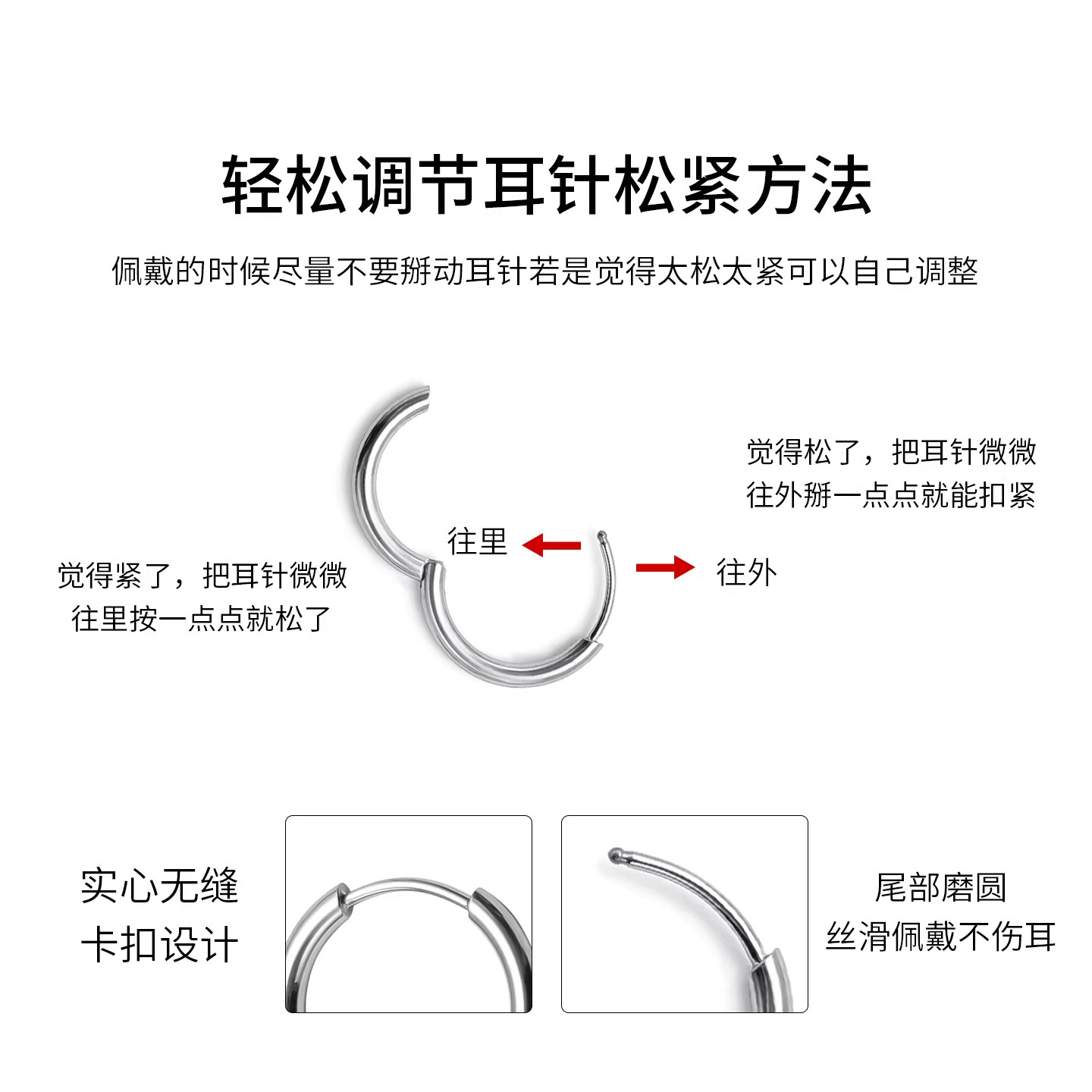 轻松调节耳针松紧方法

佩戴的时候尽量不要掰动耳针若是觉得太松太紧可以自己调整

觉得松了，把耳针微微往外掰一点点就能扣紧

往里

往外

觉得紧了，把耳针微微往里按一点点就松了

实心无缝
卡扣设计

尾部磨圆
丝滑佩戴不伤耳