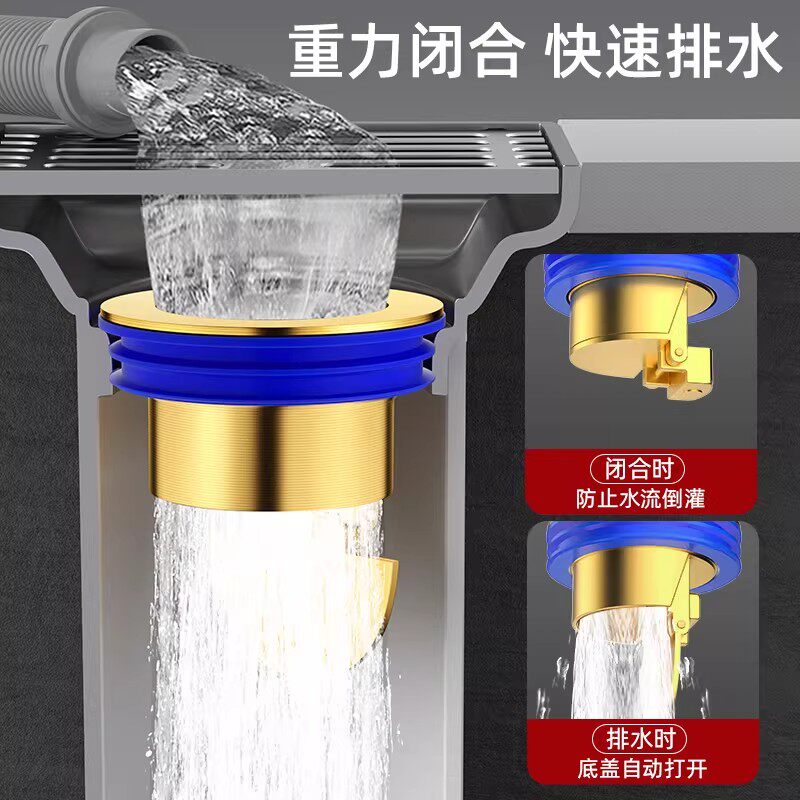 重力闭合 快速排水

闭合时
防止水流倒灌

排水时
底盖自动打开