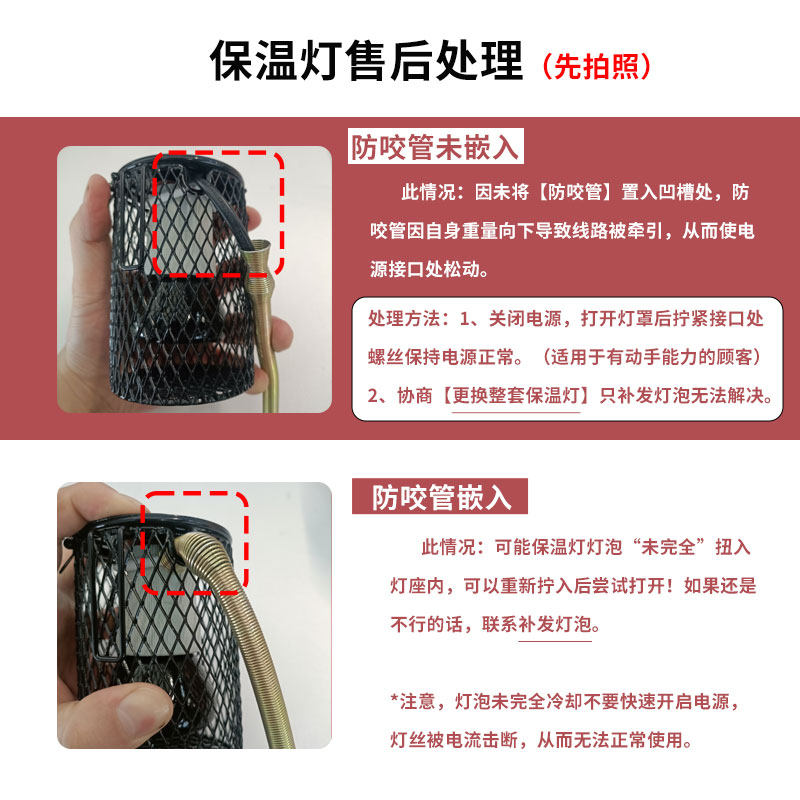 保温灯售后处理（先拍照）

防咬管未嵌入

此情况：因未将【防咬管】置入凹槽处，防咬管因自身重量向下导致线路被牵引，从而使电源接口处松动。

处理方法：1、关闭电源，打开灯罩后拧紧接口处螺丝保持电源正常。（适用于有动手能力的顾客）
2、协商【更换整套保温灯】只补发灯泡无法解决。

防咬管嵌入

此情况：可能保温灯灯泡“未完全”扭入灯座内，可以重新拧入后尝试打开！如果还是不行的话，联系补发灯泡。

*注意，灯泡未完全冷却不要快速开启电源，灯丝被电流击断，从而无法正常使用。