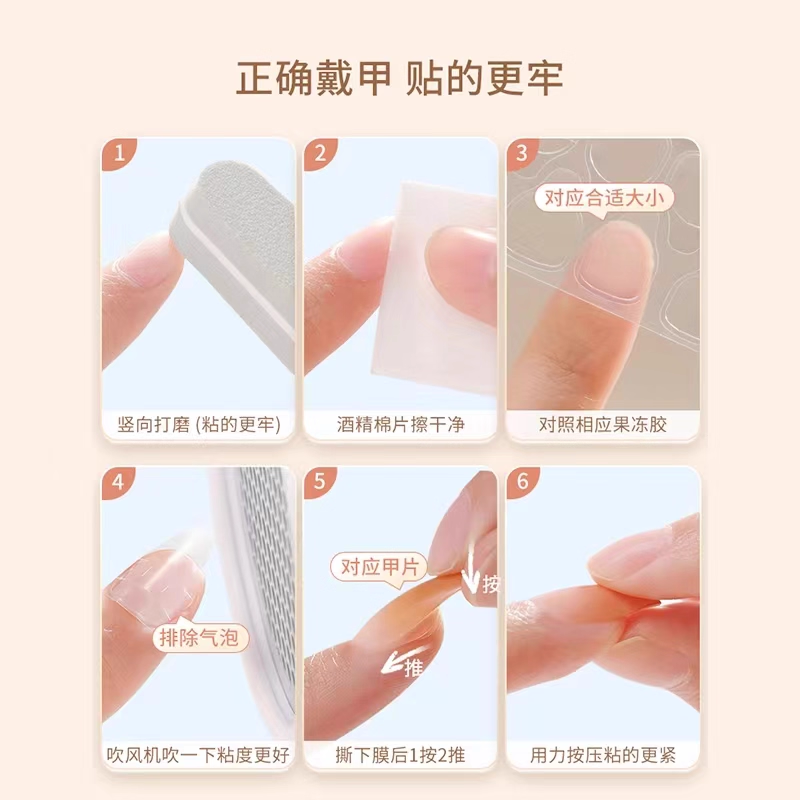 正确戴甲 贴的更牢

1
竖向打磨 (粘的更牢)

2
酒精棉片擦干净

3
对应合适大小
对照相应果冻胶

4
排除气泡
吹风机吹一下粘度更好

5
对应甲片
按
推
撕下膜后1按2推

6
用力按压粘的更紧