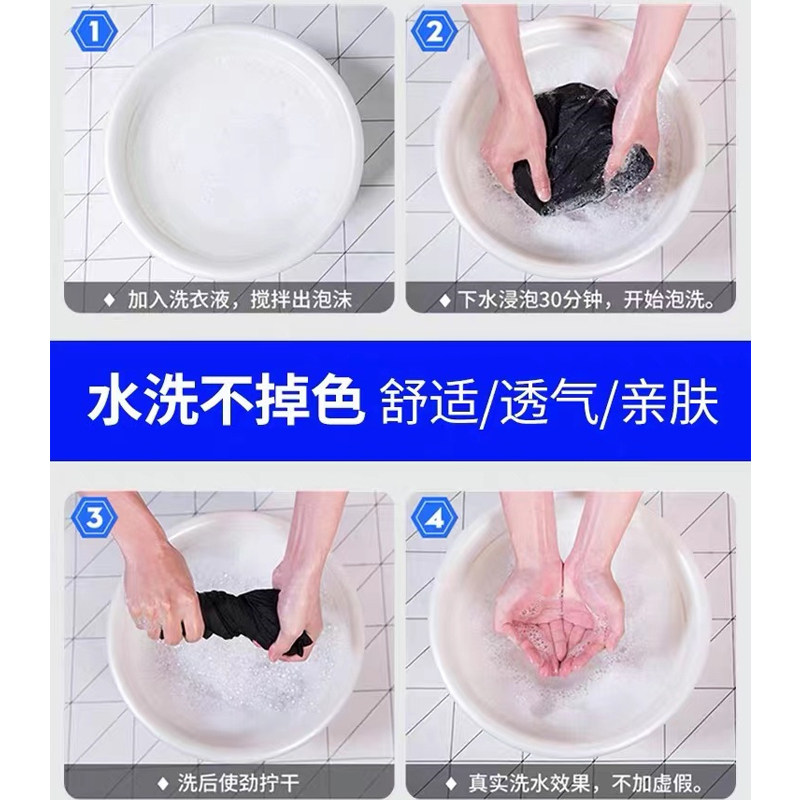 1
◆ 加入洗衣液，搅拌出泡沫

2
◆ 下水浸泡30分钟，开始泡洗。

水洗不掉色 舒适/透气/亲肤

3
◆ 洗后使劲拧干

4
◆ 真实洗水效果，不加虚假。