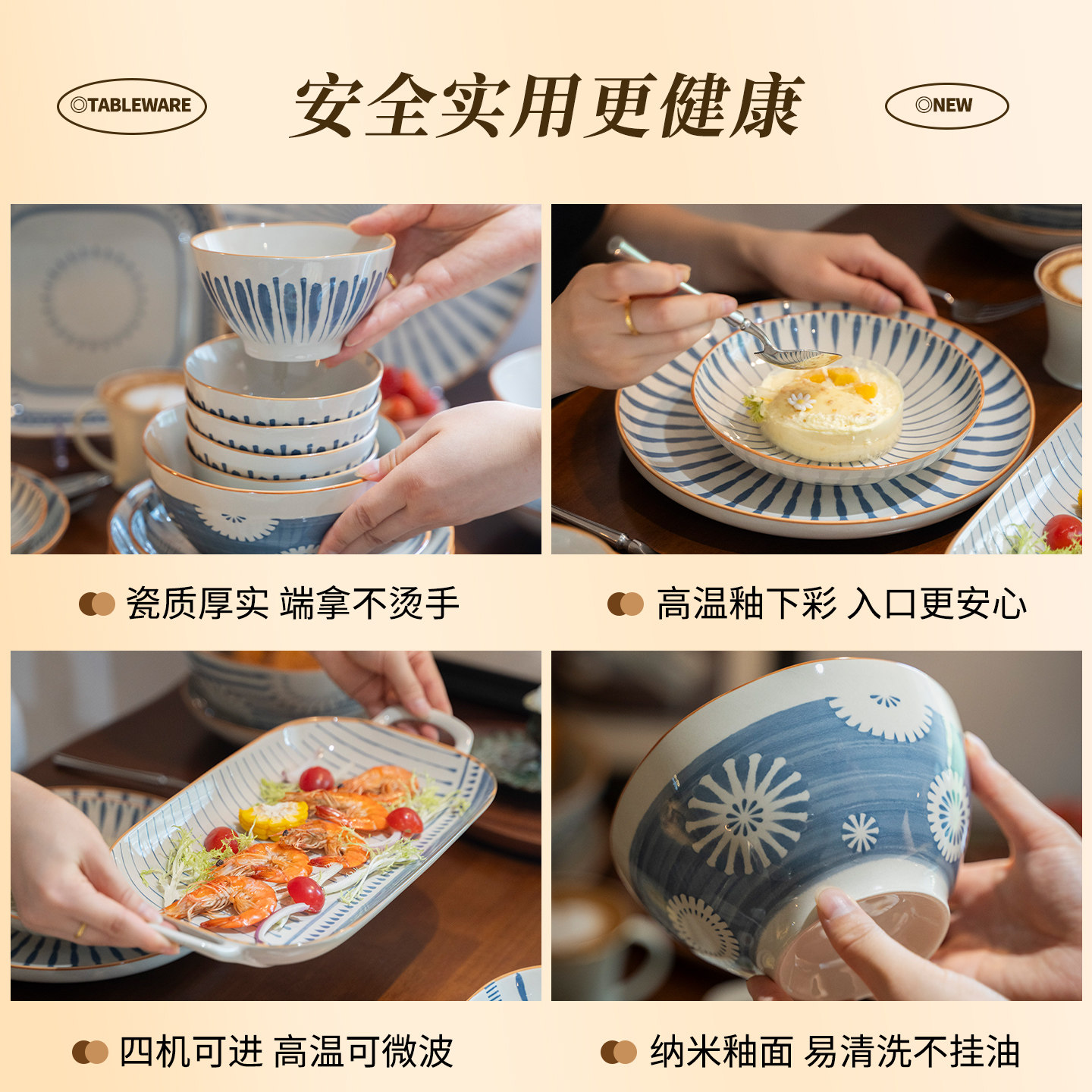 ◎TABLEWARE

安全实用更健康

◎NEW

瓷质厚实 端拿不烫手

高温釉下彩 入口更安心

四机可进 高温可微波

纳米釉面 易清洗不挂油