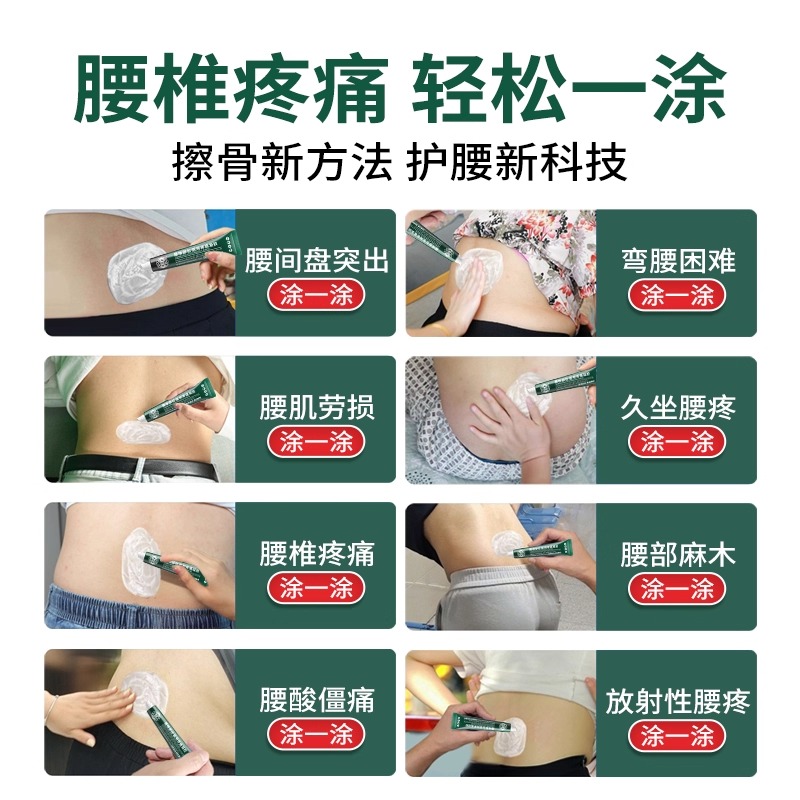 腰椎疼痛 轻松一涂

擦骨新方法 护腰新科技

腰间盘突出
涂一涂

弯腰困难
涂一涂

腰肌劳损
涂一涂

久坐腰疼
涂一涂

腰椎疼痛
涂一涂

腰部麻木
涂一涂

腰酸僵痛
涂一涂

放射性腰疼
涂一涂