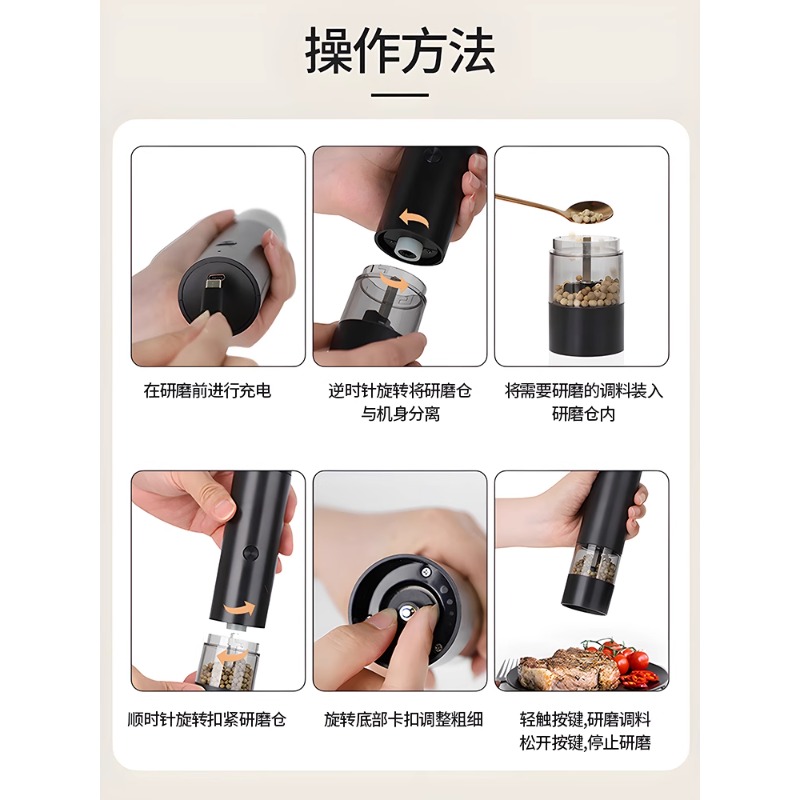 操作方法

在研磨前进行充电

逆时针旋转将研磨仓与机身分离

将需要研磨的调料装入研磨仓内

顺时针旋转扣紧研磨仓

旋转底部卡扣调整粗细

轻触按键,研磨调料
松开按键,停止研磨