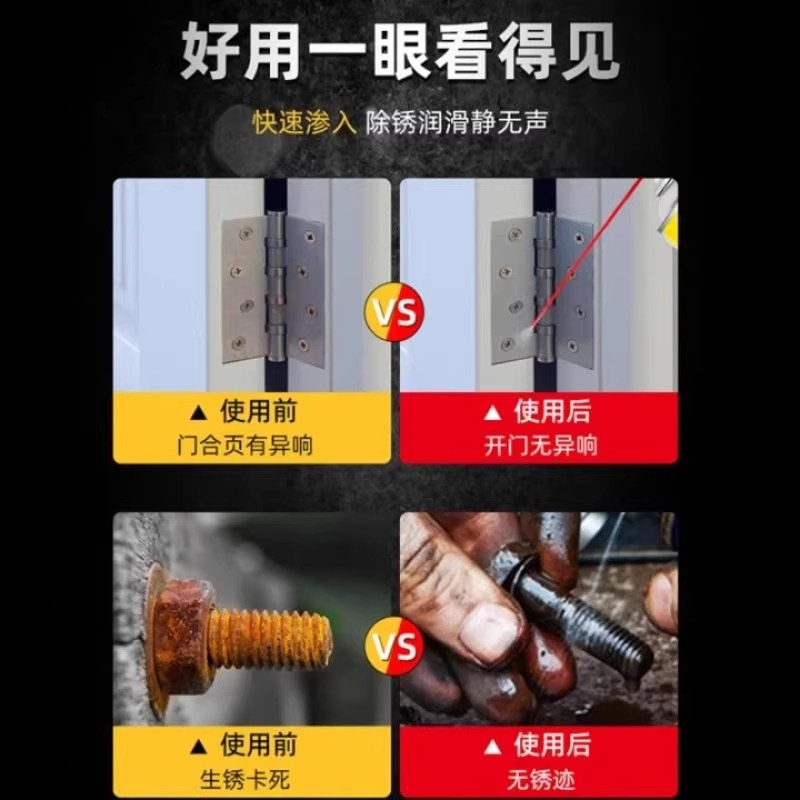 好用一眼看得见

快速渗入 除锈润滑静无声

VS

▲ 使用前
门合页有异响

▲ 使用后
开门无异响

VS

▲ 使用前
生锈卡死

▲ 使用后
无锈迹